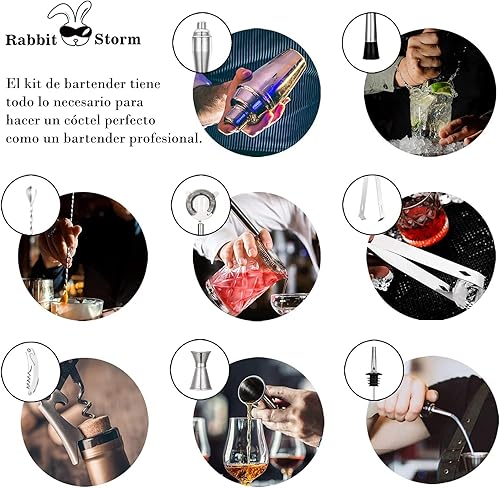 Rabbit Storm

El kit de bartender tiene todo lo necesario para hacer un cóctel perfecto como un bartender profesional.