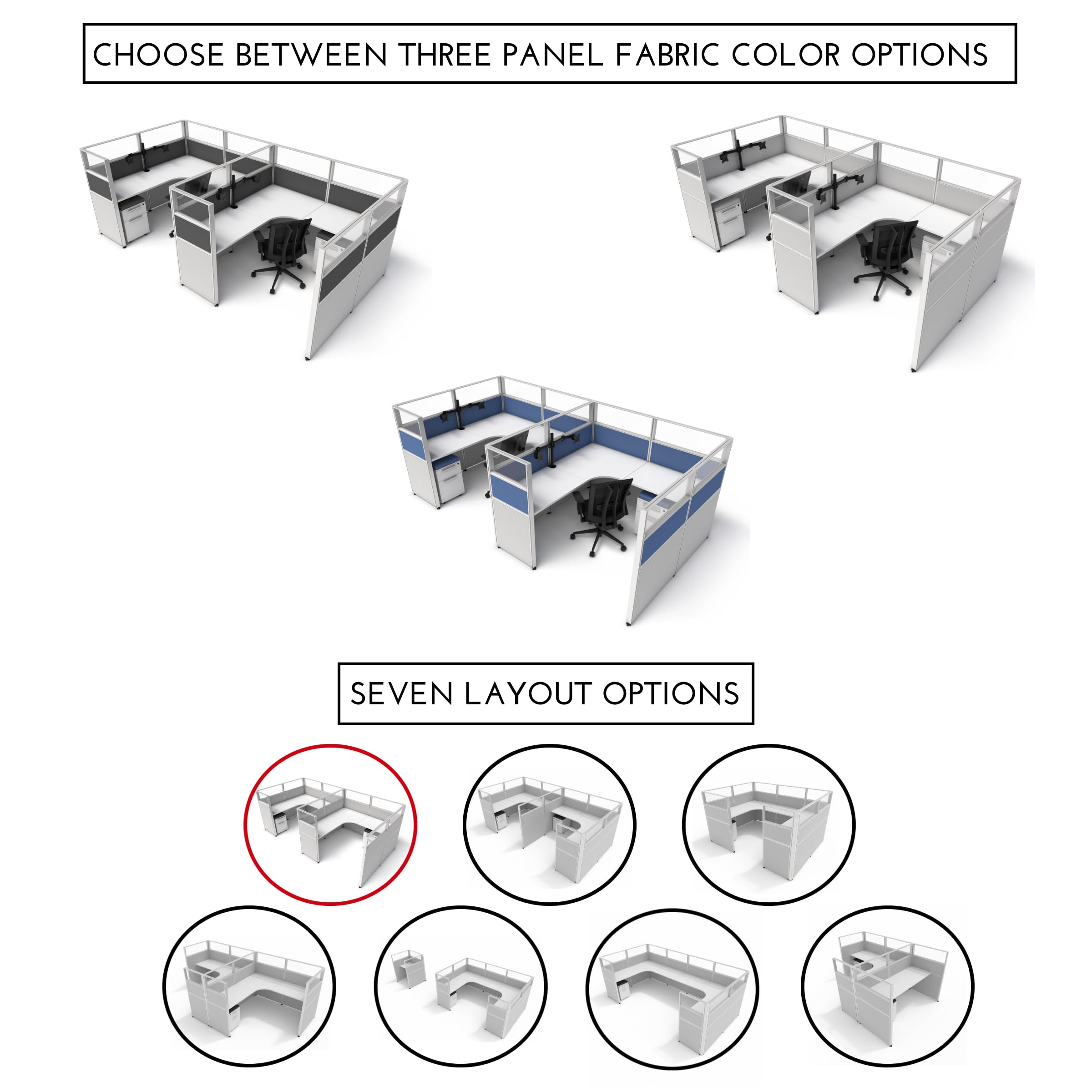 CHOOSE BETWEEN THREE PANEL FABRIC COLOR OPTIONS

SEVEN LAYOUT OPTIONS