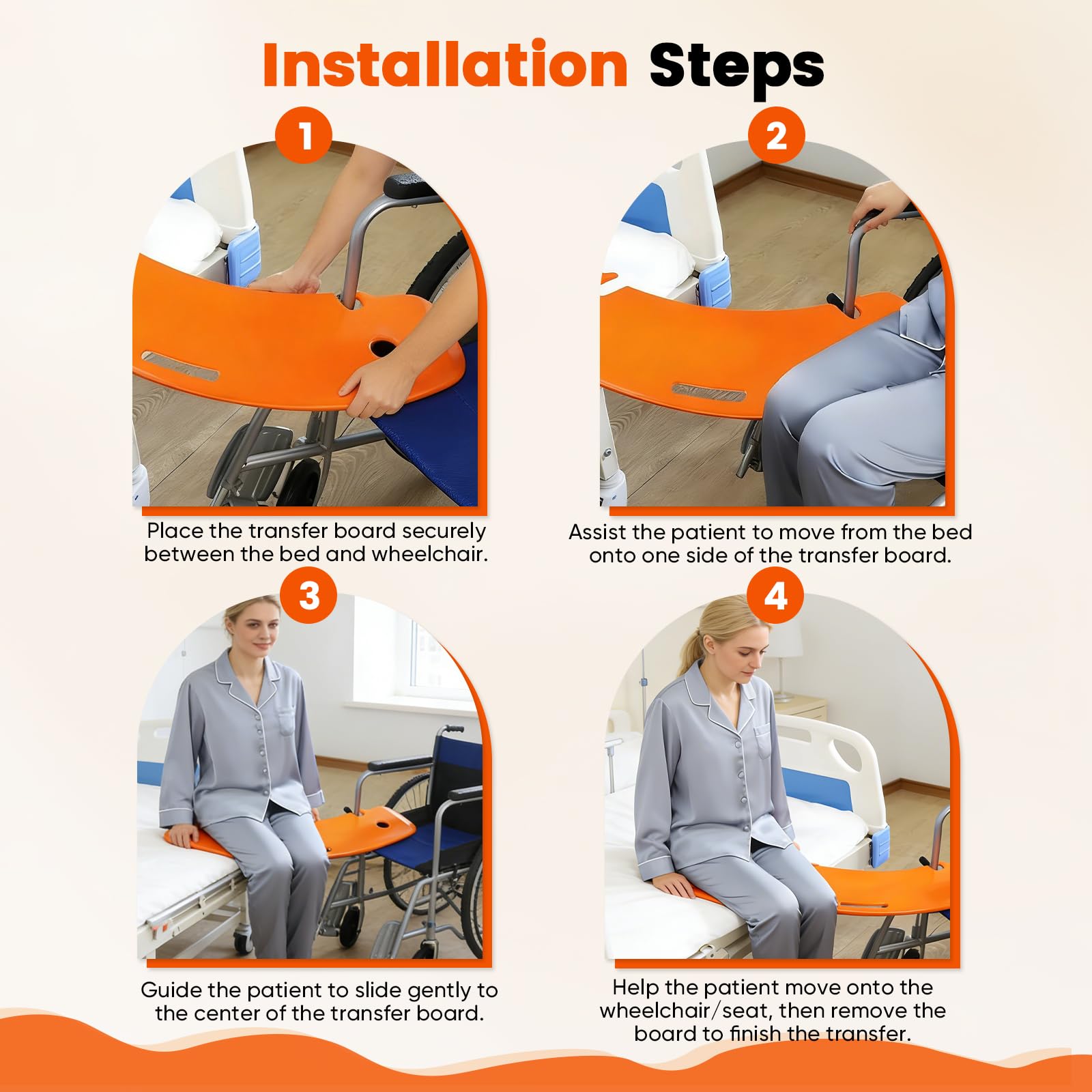 Installation Steps

1

Place the transfer board securely between the bed and wheelchair.

2

Assist the patient to move from the bed onto one side of the transfer board.

3

Guide the patient to slide gently to the center of the transfer board.

4

Help the patient move onto the wheelchair/seat, then remove the board to finish the transfer.