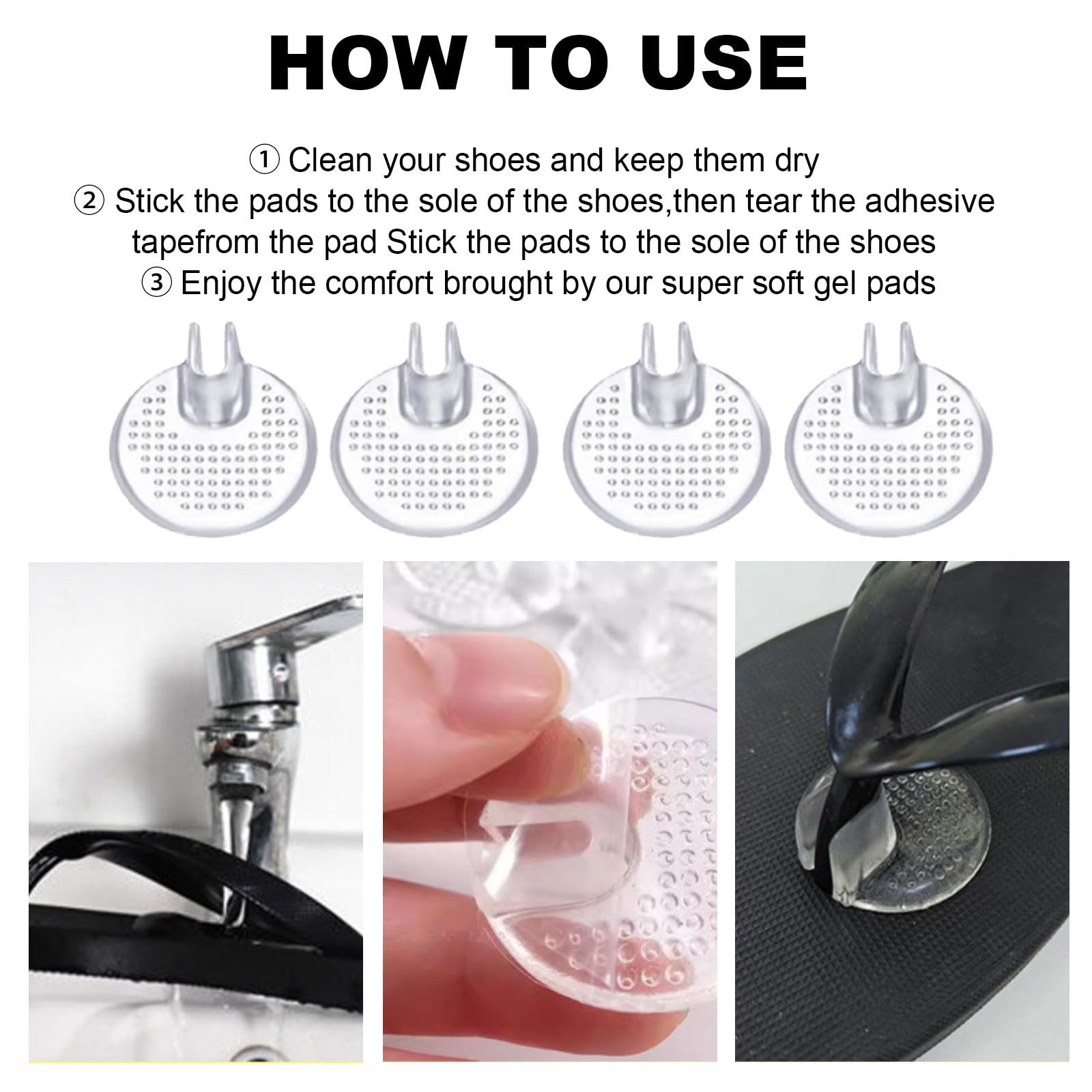 HOW TO USE

① Clean your shoes and keep them dry
② Stick the pads to the sole of the shoes,then tear the adhesive tapefrom the pad Stick the pads to the sole of the shoes
③ Enjoy the comfort brought by our super soft gel pads