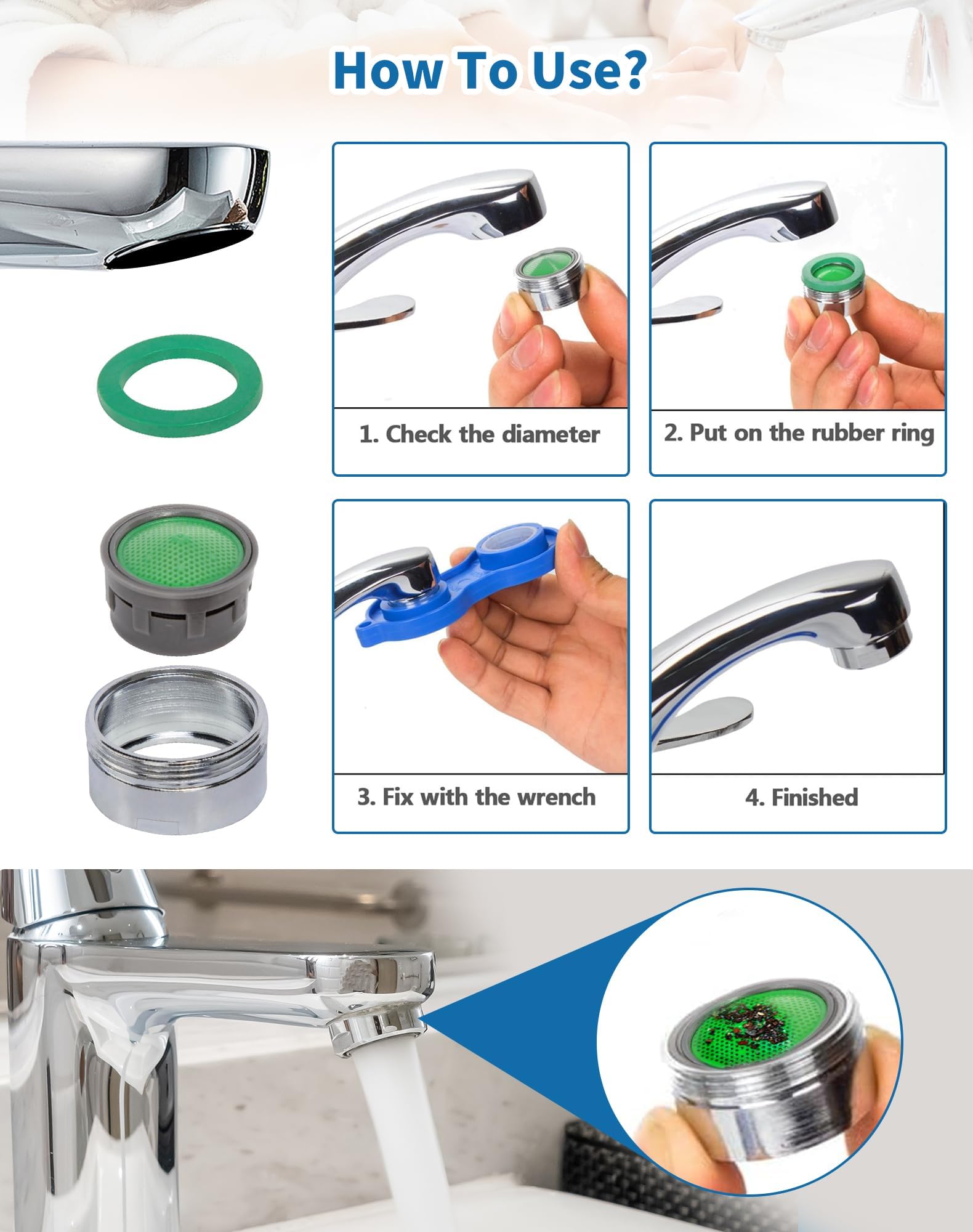 How To Use?

1. Check the diameter

2. Put on the rubber ring

3. Fix with the wrench

4. Finished