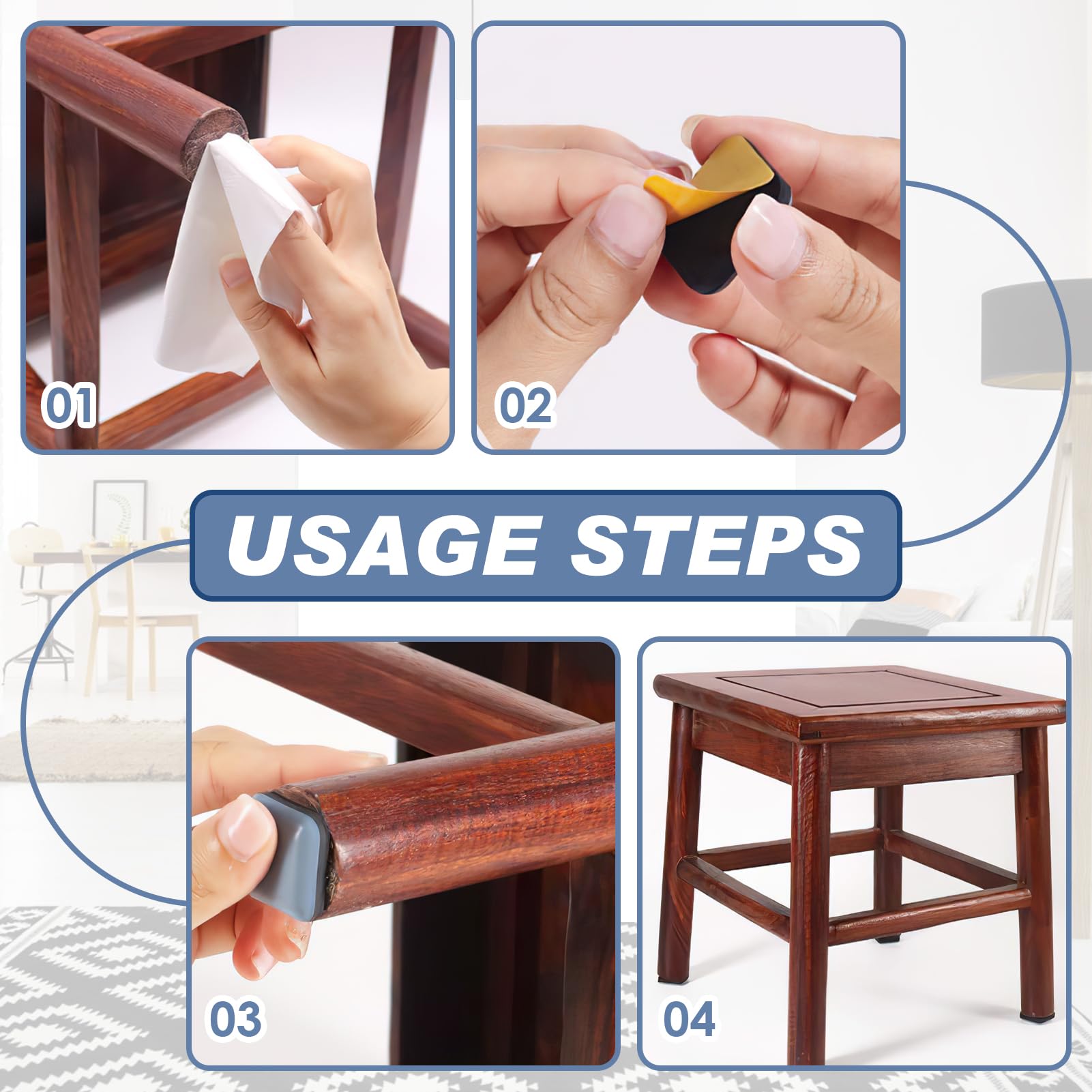 01

02

USAGE STEPS

03

04