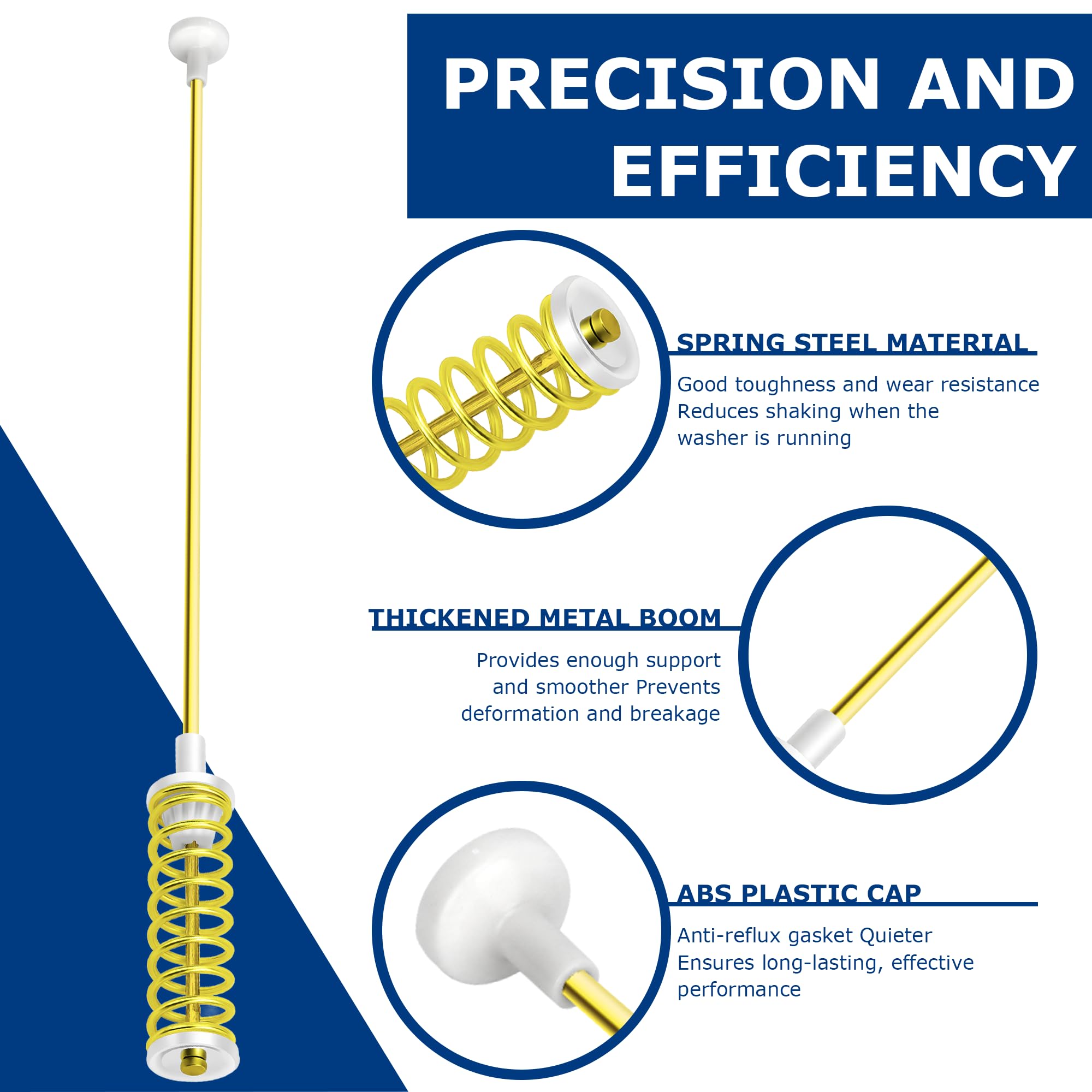 PRECISION AND EFFICIENCY

SPRING STEEL MATERIAL

Good toughness and wear resistance
Reduces shaking when the washer is running

THICKENED METAL BOOM

Provides enough support and smoother Prevents deformation and breakage

ABS PLASTIC CAP

Anti-reflux gasket Quieter
Ensures long-lasting, effective performance