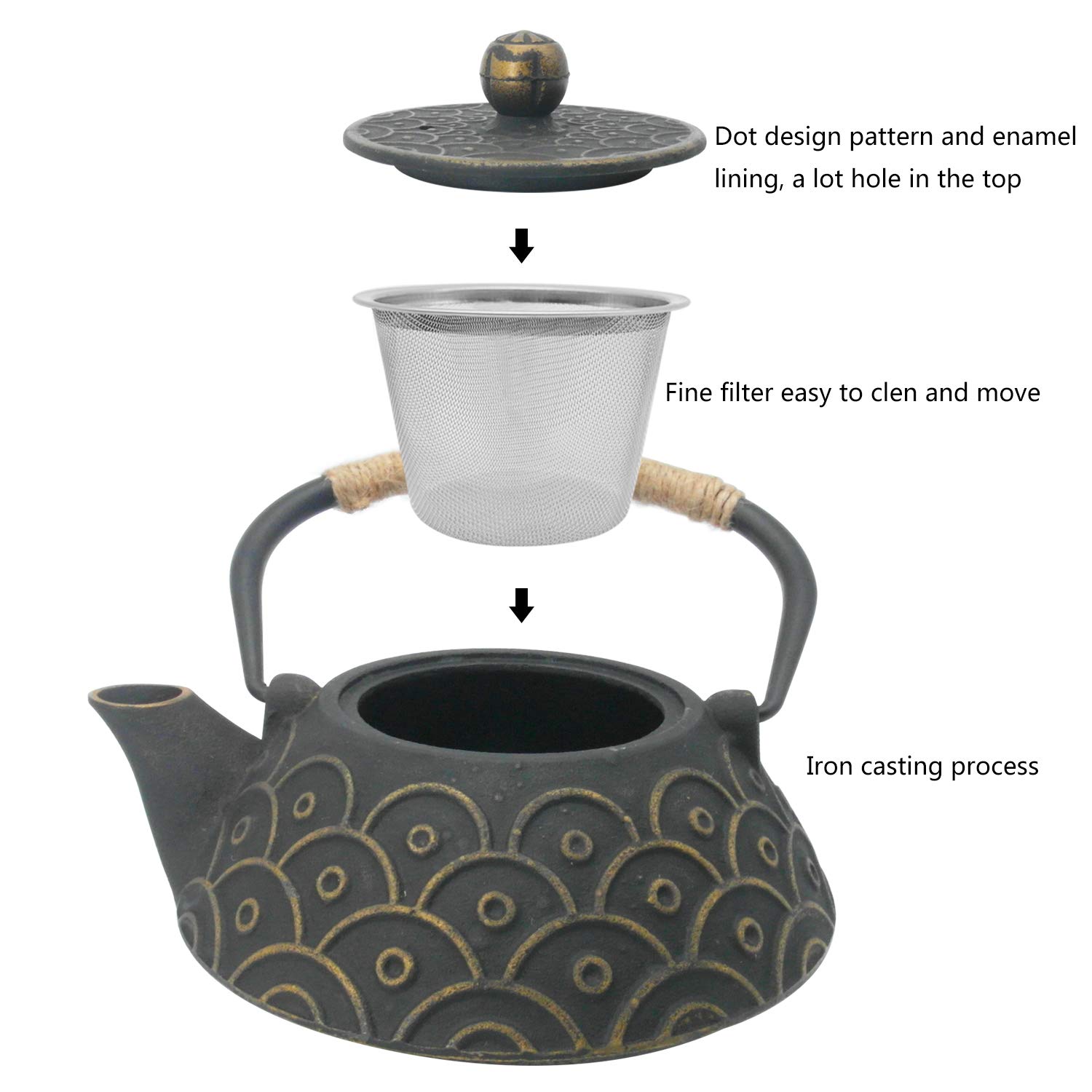 Dot design pattern and enamel lining, a lot hole in the top

Fine filter easy to clen and move

Iron casting process