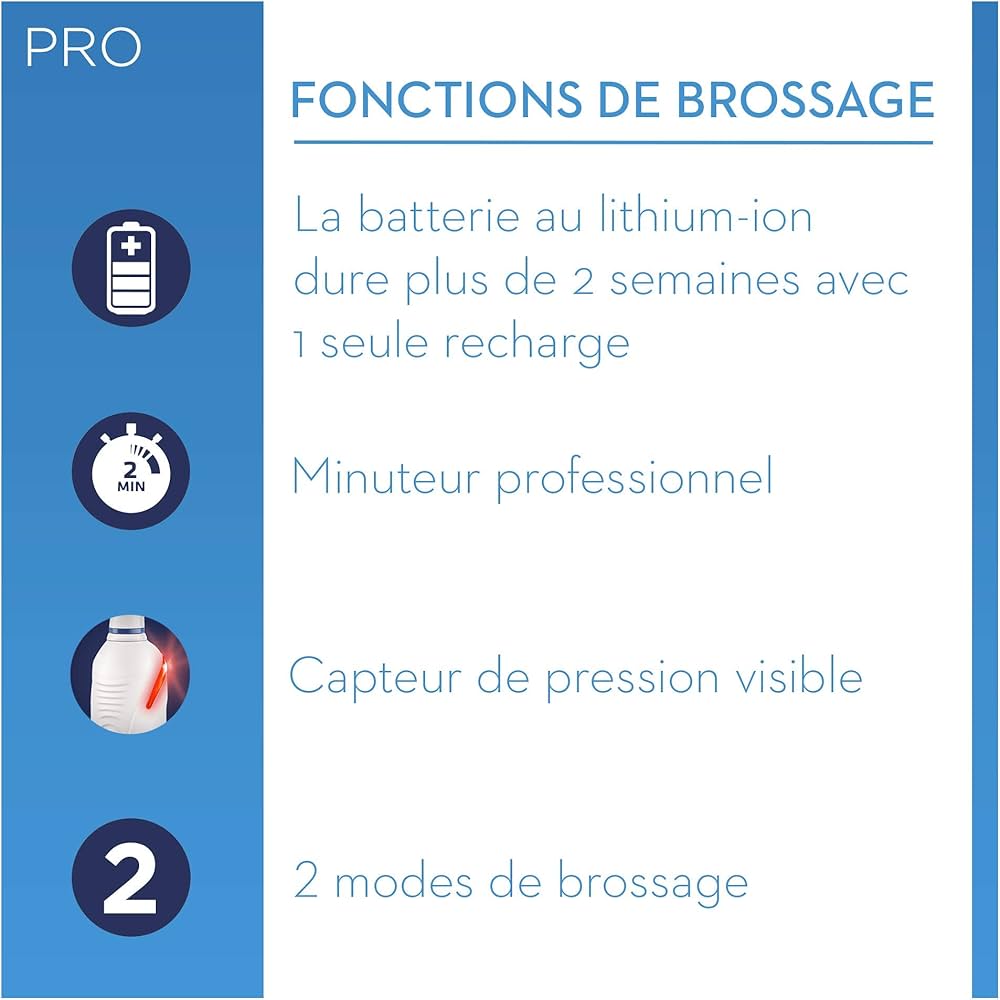 PRO

FONCTIONS DE BROSSAGE

La batterie au lithium-ion dure plus de 2 semaines avec 1 seule recharge

2 MIN

Minuteur professionnel

Capteur de pression visible

2

2 modes de brossage