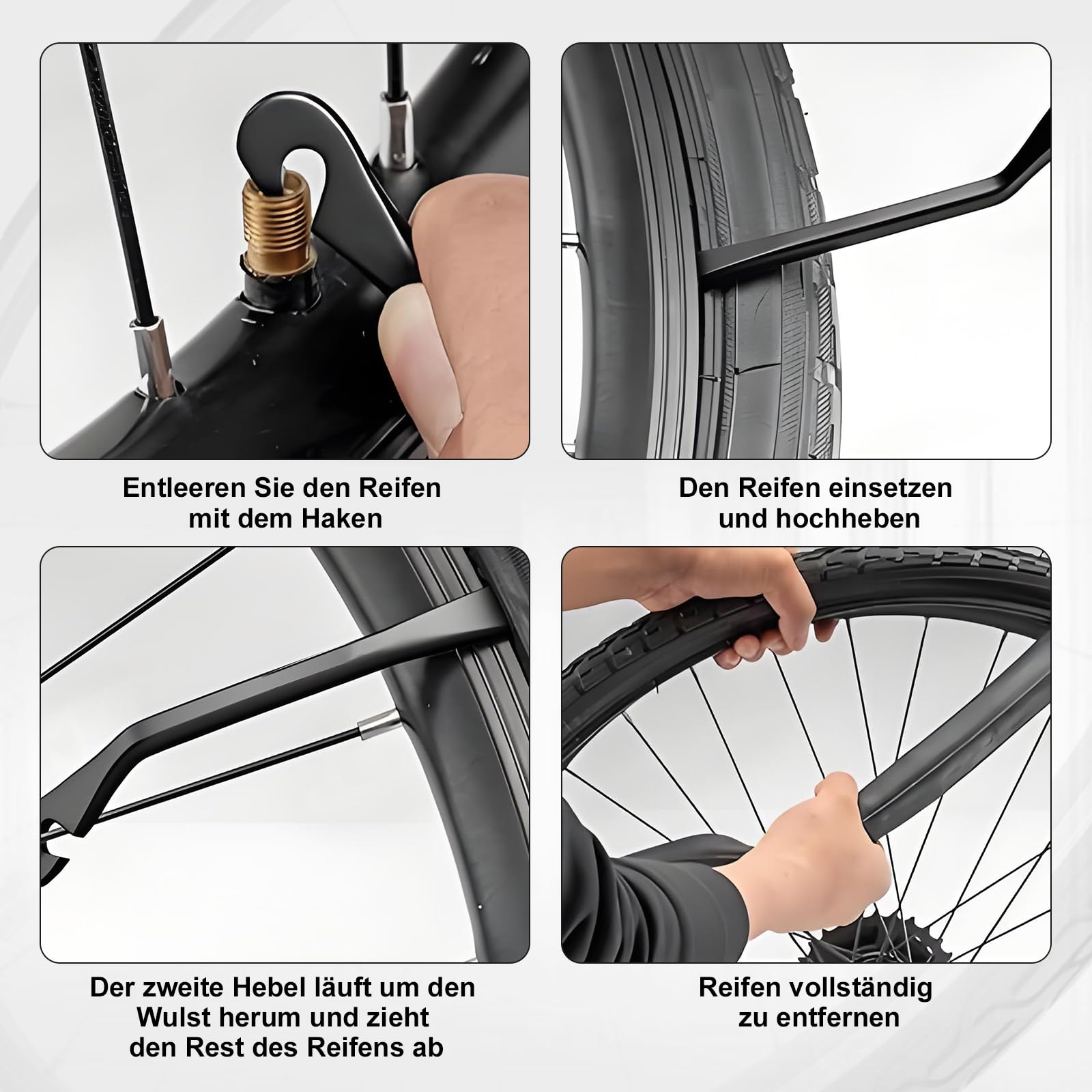 Entleeren Sie den Reifen mit dem Haken

Den Reifen einsetzen und hochheben

Der zweite Hebel läuft um den Wulst herum und zieht den Rest des Reifens ab

Reifen vollständig zu entfernen