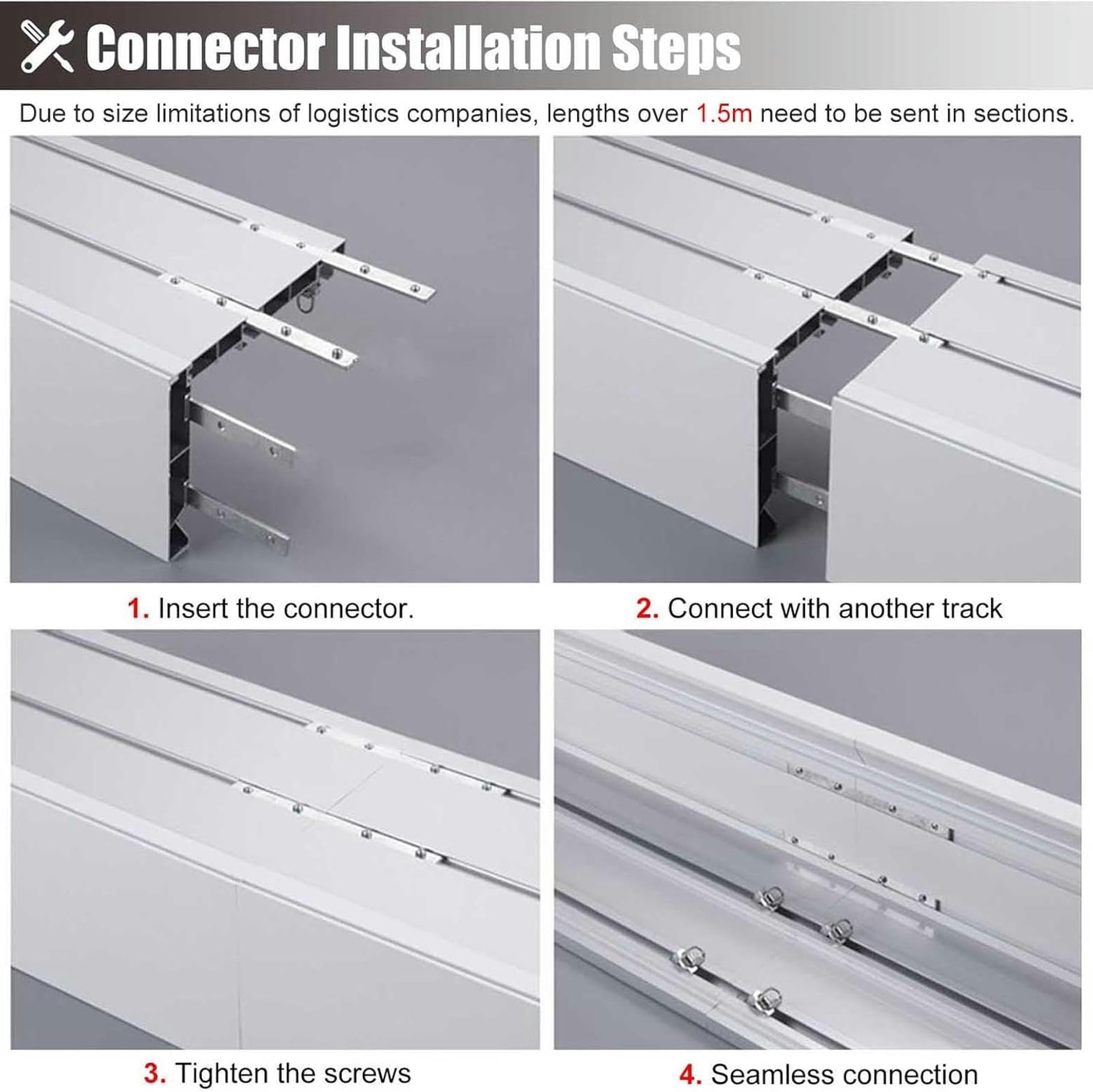 Connector Installation Steps

Due to size limitations of logistics companies, lengths over 1.5m need to be sent in sections.

1. Insert the connector.

2. Connect with another track

3. Tighten the screws

4. Seamless connection