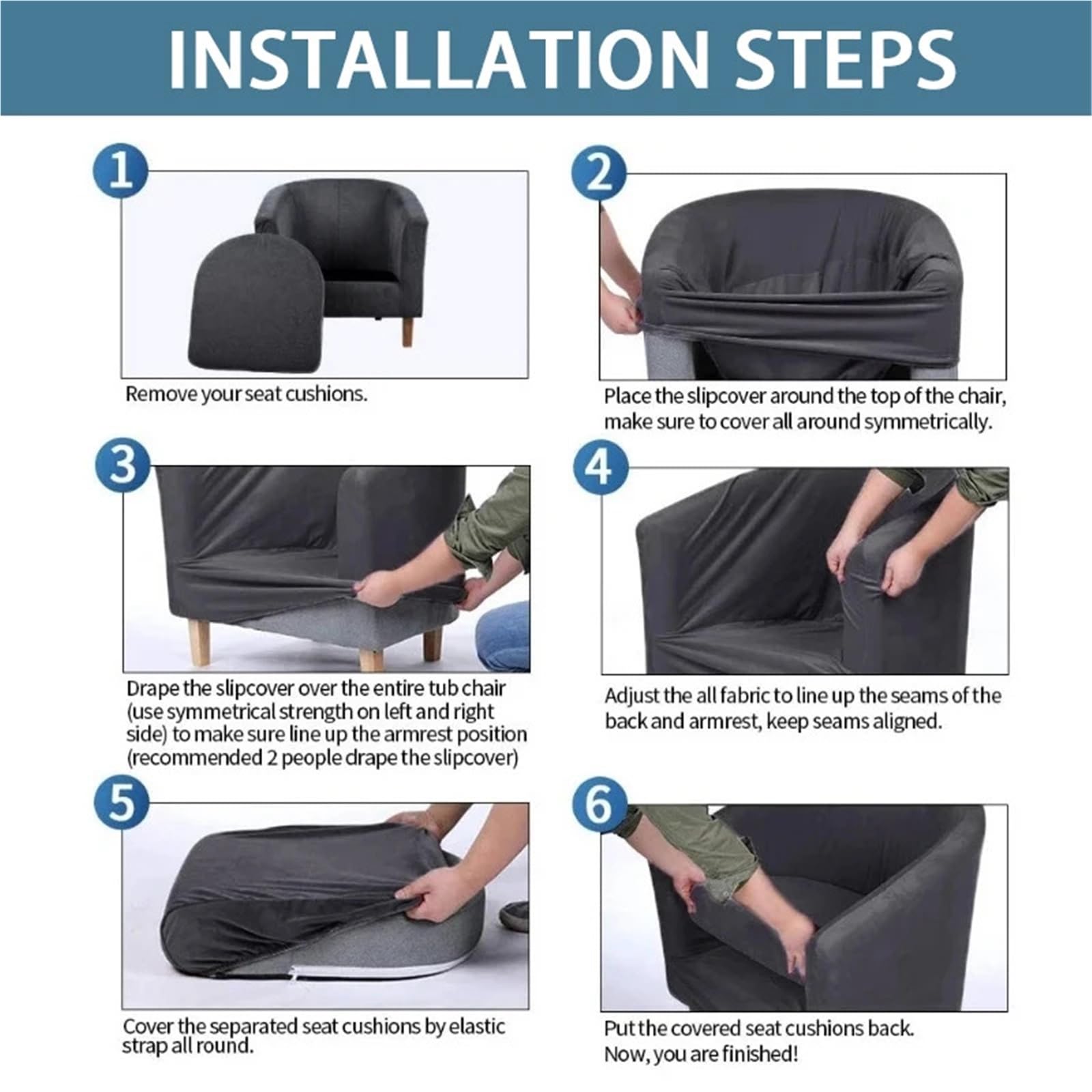 INSTALLATION STEPS

1

Remove your seat cushions.

2

Place the slipcover around the top of the chair, make sure to cover all around symmetrically.

3

Drape the slipcover over the entire tub chair (use symmetrical strength on left and right side) to make sure line up the armrest position (recommended 2 people drape the slipcover)

4

Adjust the all fabric to line up the seams of the back and armrest, keep seams aligned.

5

Cover the separated seat cushions by elastic strap all round.

6

Put the covered seat cushions back. Now, you are finished!