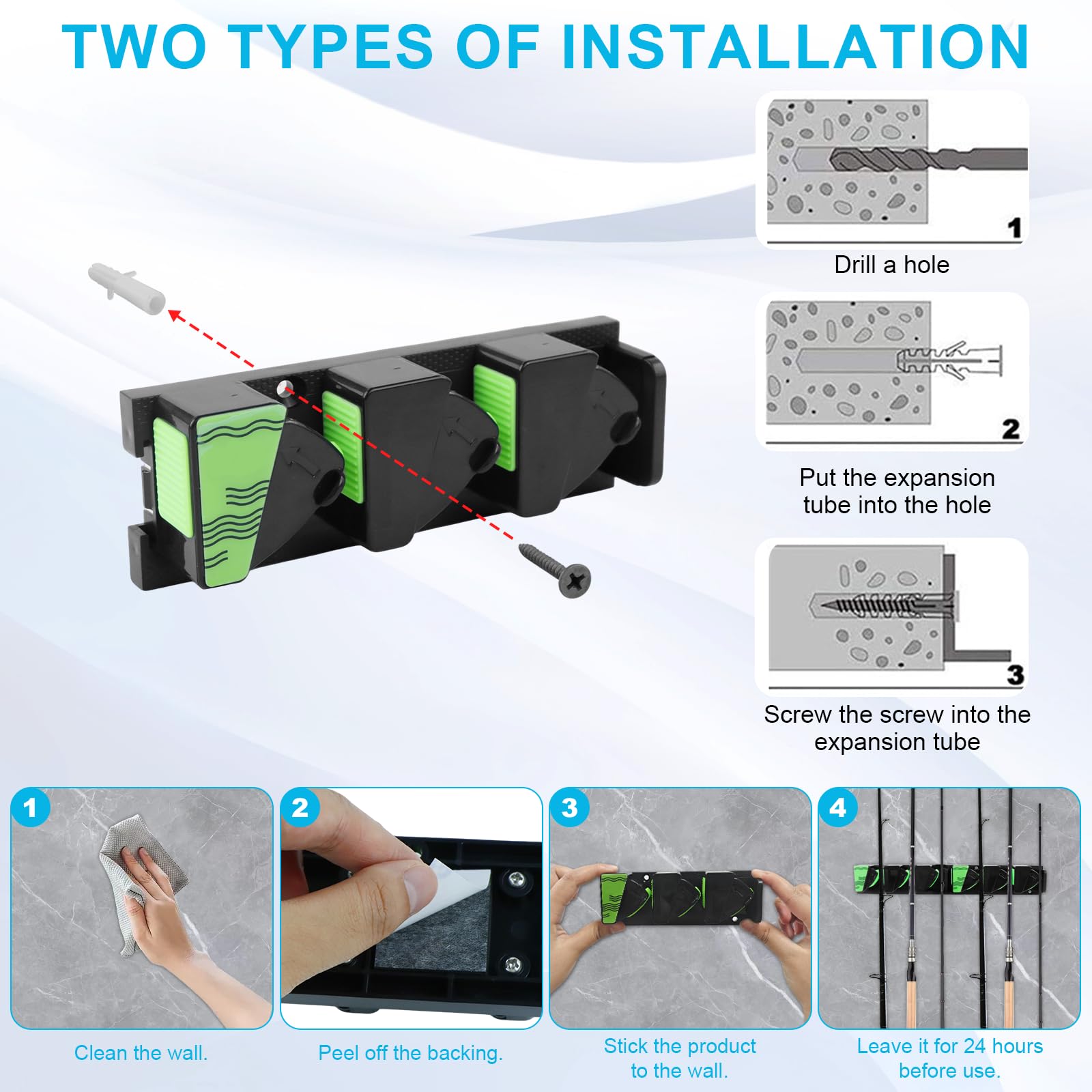 TWO TYPES OF INSTALLATION

1

Drill a hole

2

Put the expansion tube into the hole

3

Screw the screw into the expansion tube

1

Clean the wall.

2

Peel off the backing.

3

Stick the product to the wall.

4

Leave it for 24 hours before use.