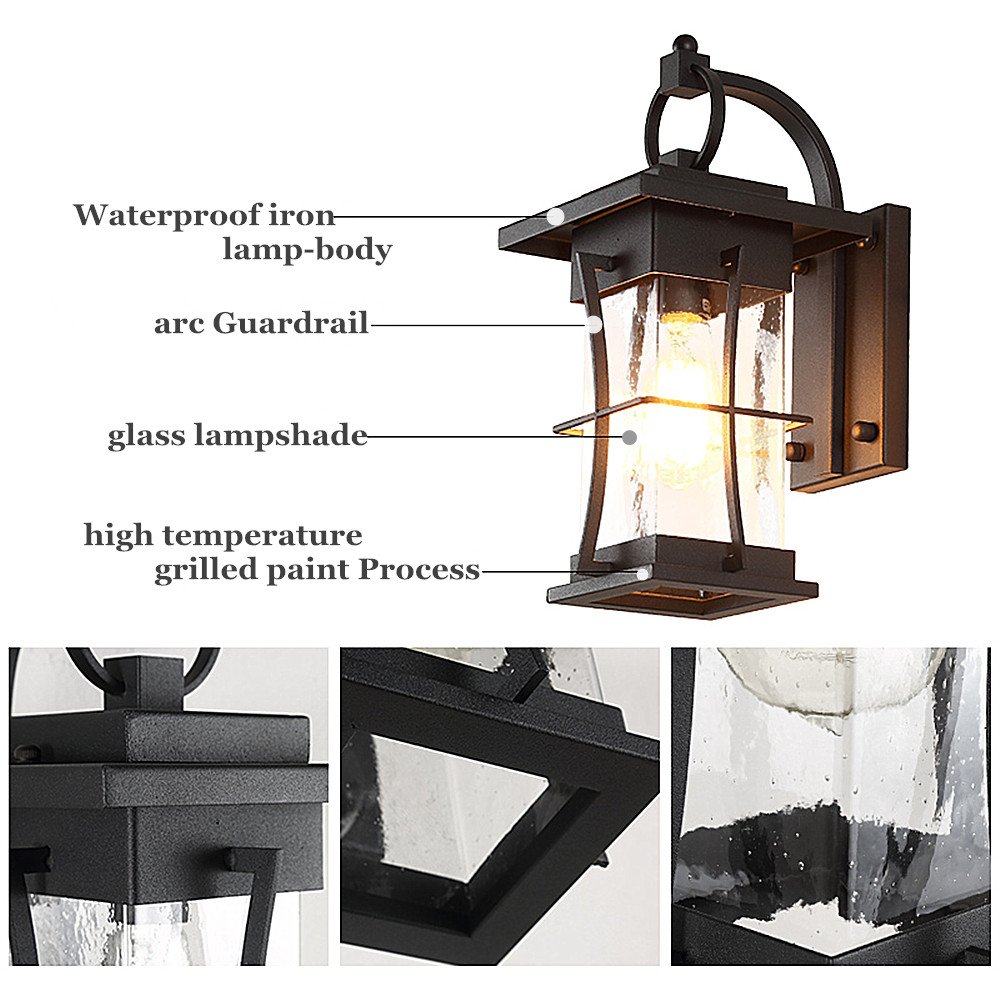 Waterproof iron lamp-body

arc Guardrail

glass lampshade

high temperature grilled paint Process