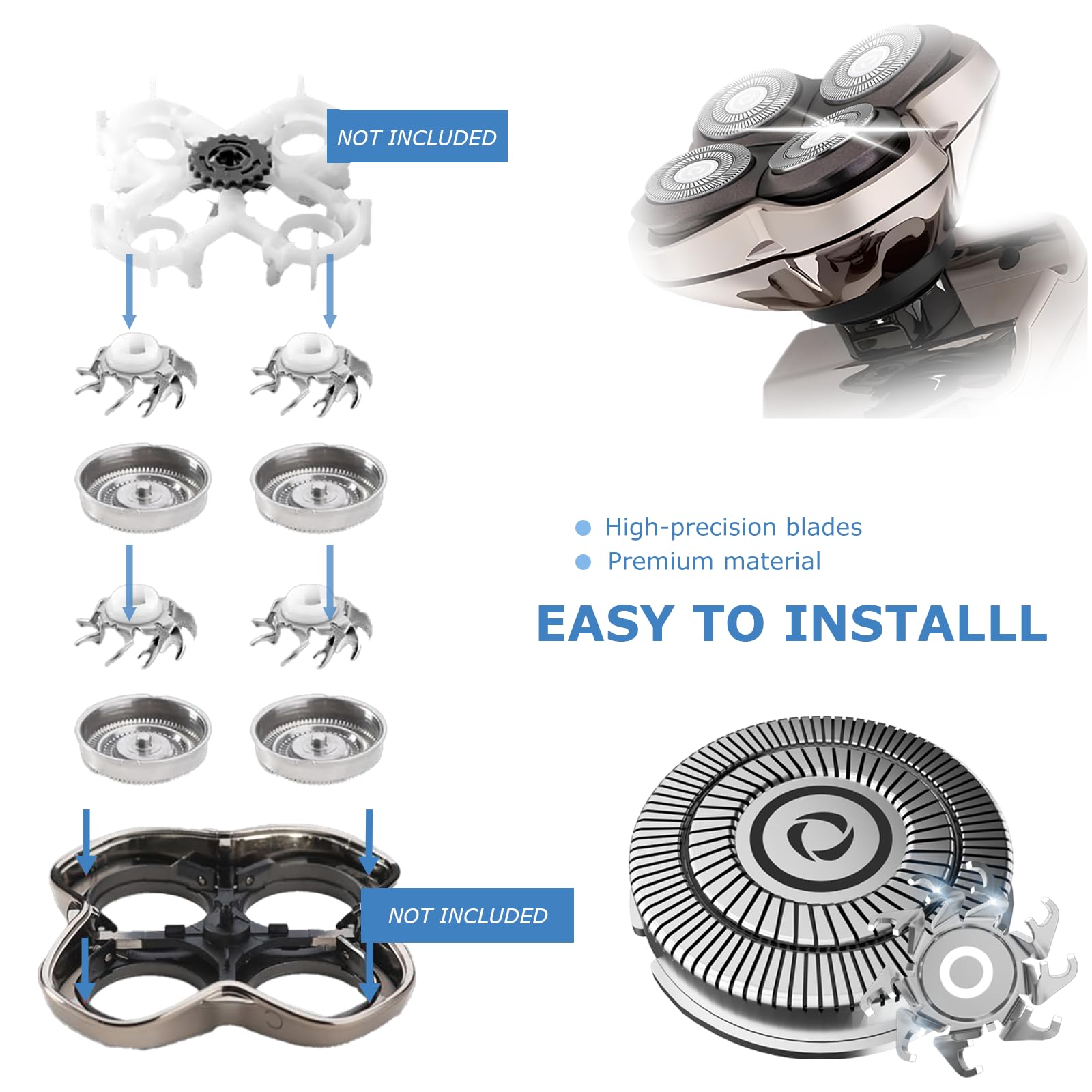 NOT INCLUDED

High-precision blades
Premium material

EASY TO INSTALLL

NOT INCLUDED