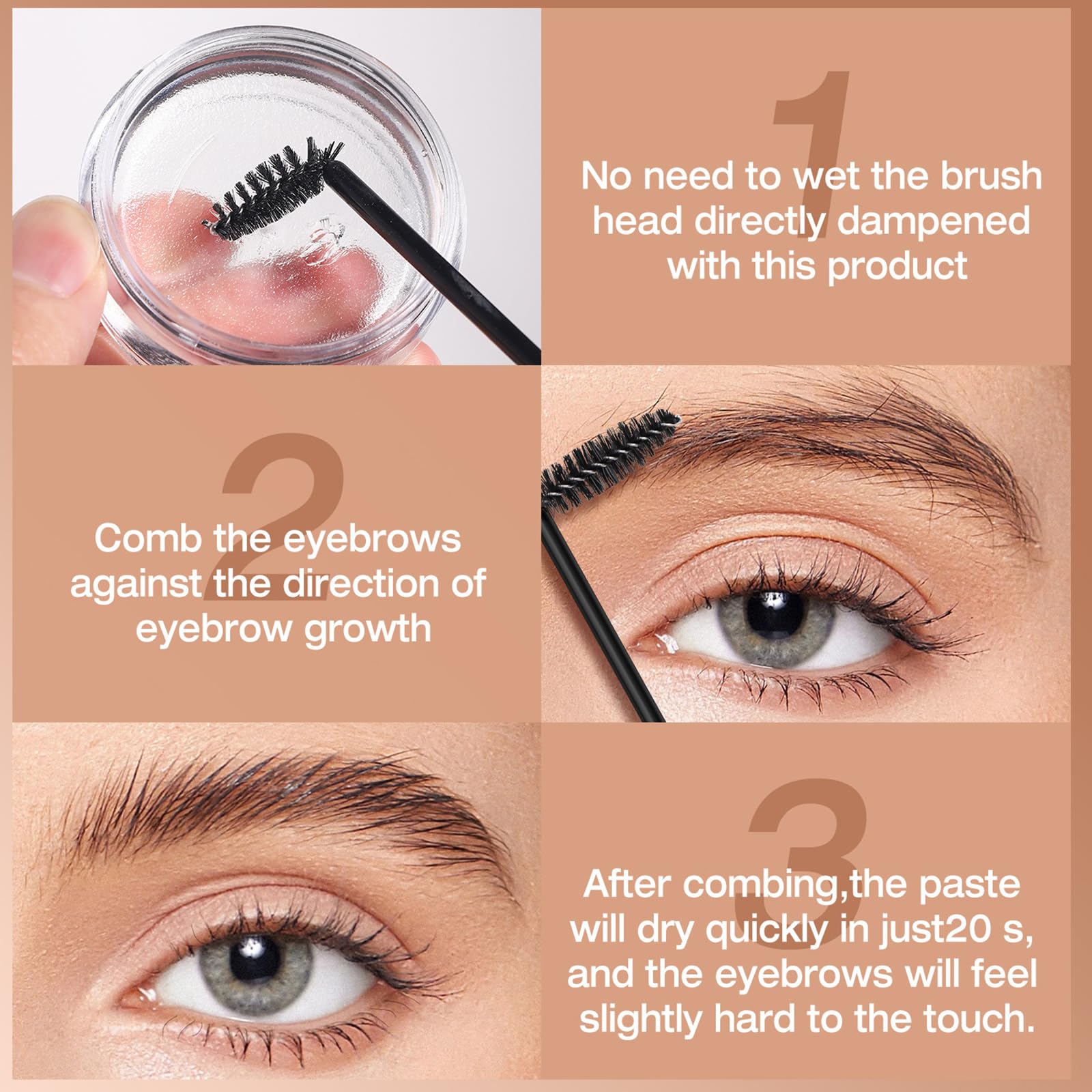 1

No need to wet the brush head directly dampened with this product

2

Comb the eyebrows against the direction of eyebrow growth

3

After combing,the paste will dry quickly in just20 s, and the eyebrows will feel slightly hard to the touch.