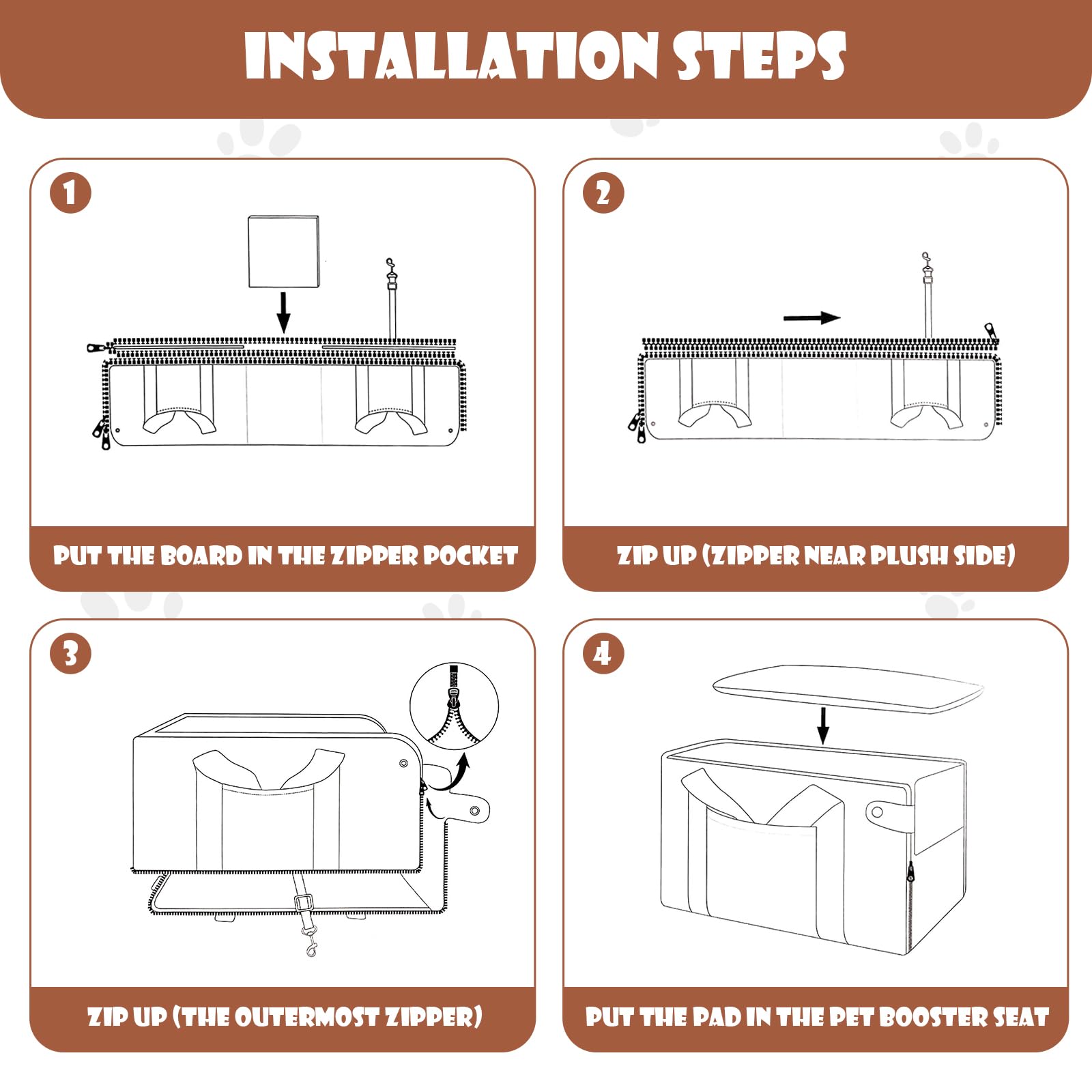 INSTALLATION STEPS

1

PUT THE BOARD IN THE ZIPPER POCKET

2

ZIP UP (ZIPPER NEAR PLUSH SIDE)

3

ZIP UP (THE OUTERMOST ZIPPER)

4

PUT THE PAD IN THE PET BOOSTER SEAT