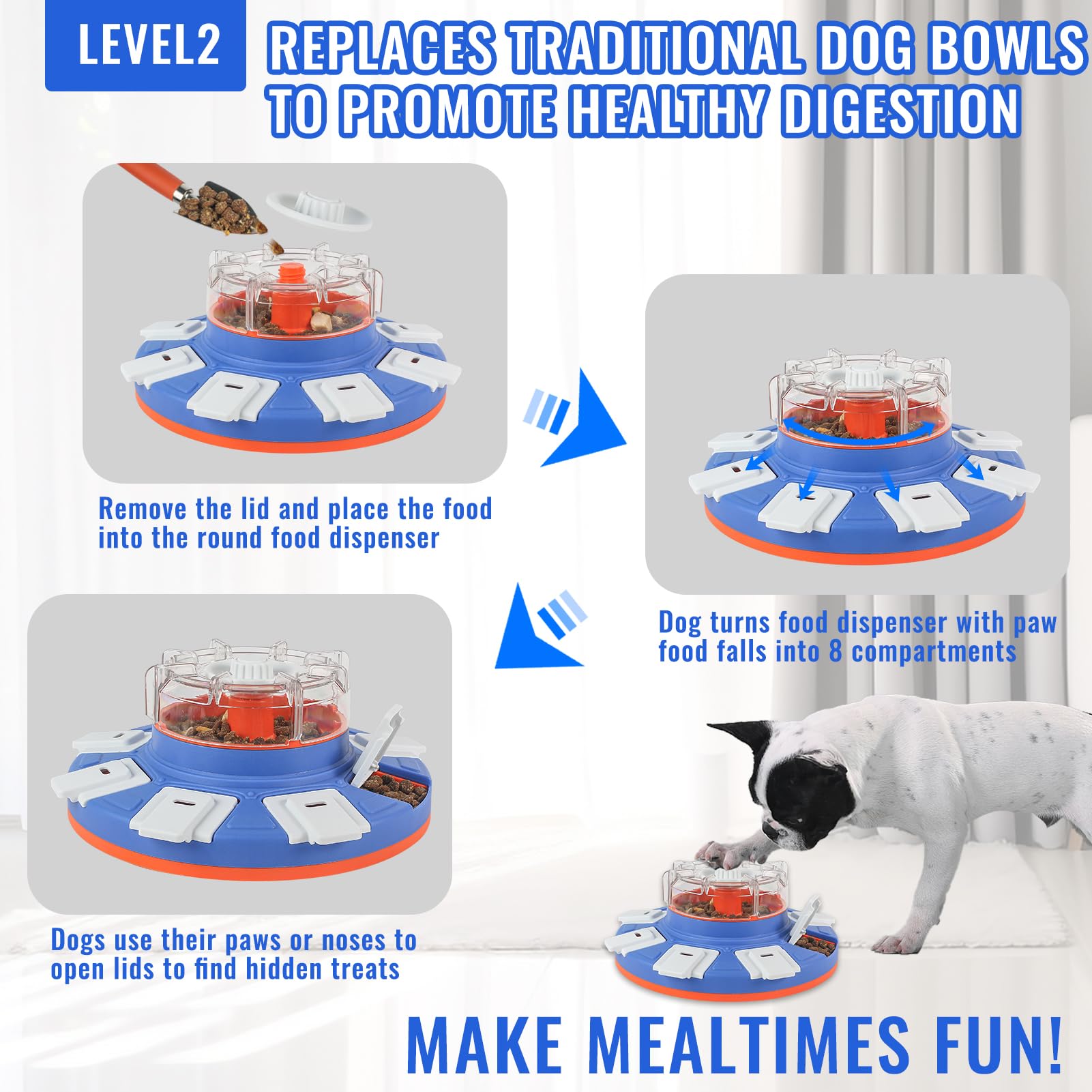 LEVEL2

REPLACES TRADITIONAL DOG BOWLS TO PROMOTE HEALTHY DIGESTION

Remove the lid and place the food into the round food dispenser

Dog turns food dispenser with paw food falls into 8 compartments

Dogs use their paws or noses to open lids to find hidden treats

MAKE MEALTIMES FUN!