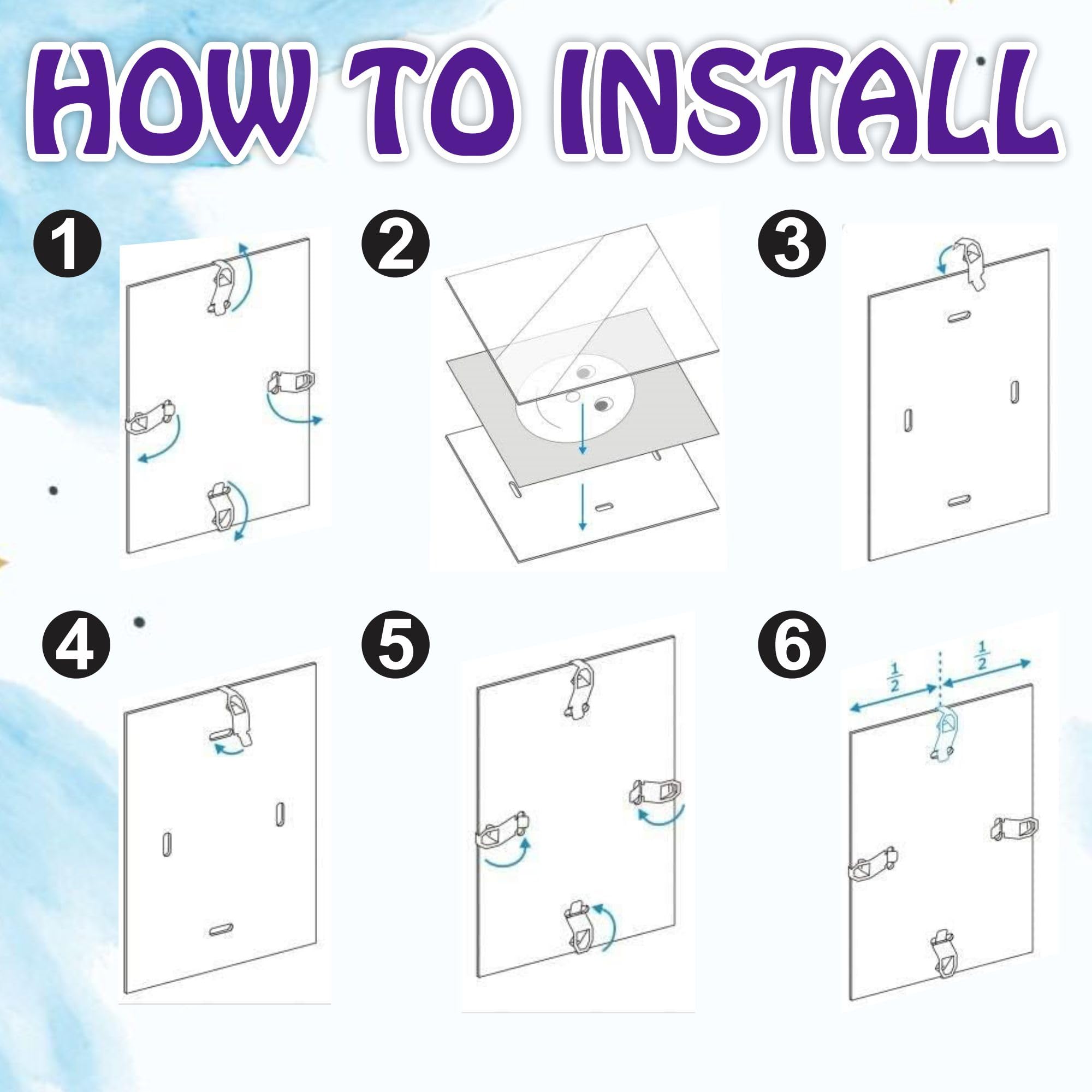 HOW TO INSTALL

1

2

3

4

5

6

$\frac{1}{2}$

$\frac{1}{2}$