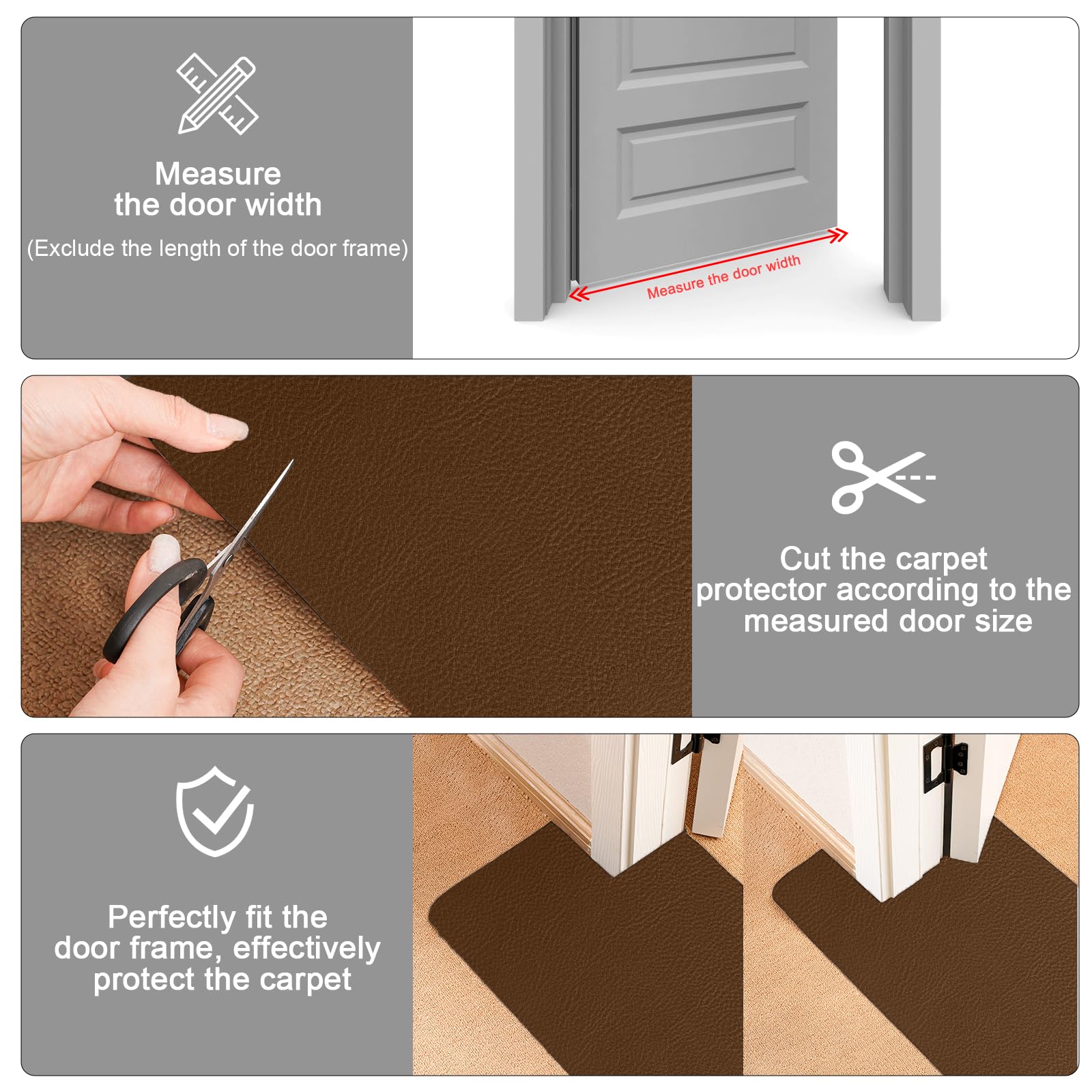 Measure
the door width
(Exclude the length of the door frame)

Measure the door width

Cut the carpet protector according to the measured door size

Perfectly fit the door frame, effectively protect the carpet