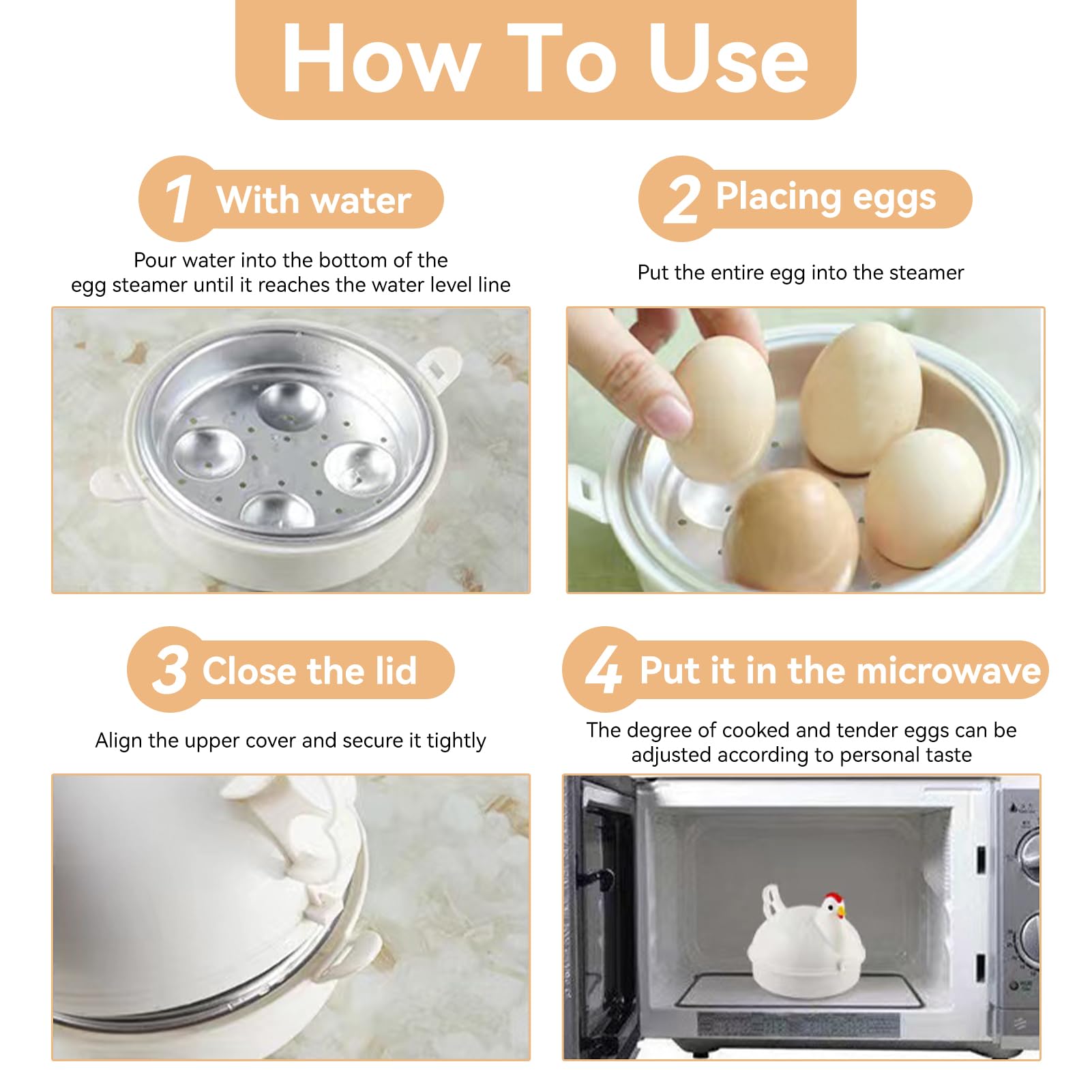 How To Use

1 With water

Pour water into the bottom of the egg steamer until it reaches the water level line

2 Placing eggs

Put the entire egg into the steamer

3 Close the lid

Align the upper cover and secure it tightly

4 Put it in the microwave

The degree of cooked and tender eggs can be adjusted according to personal taste