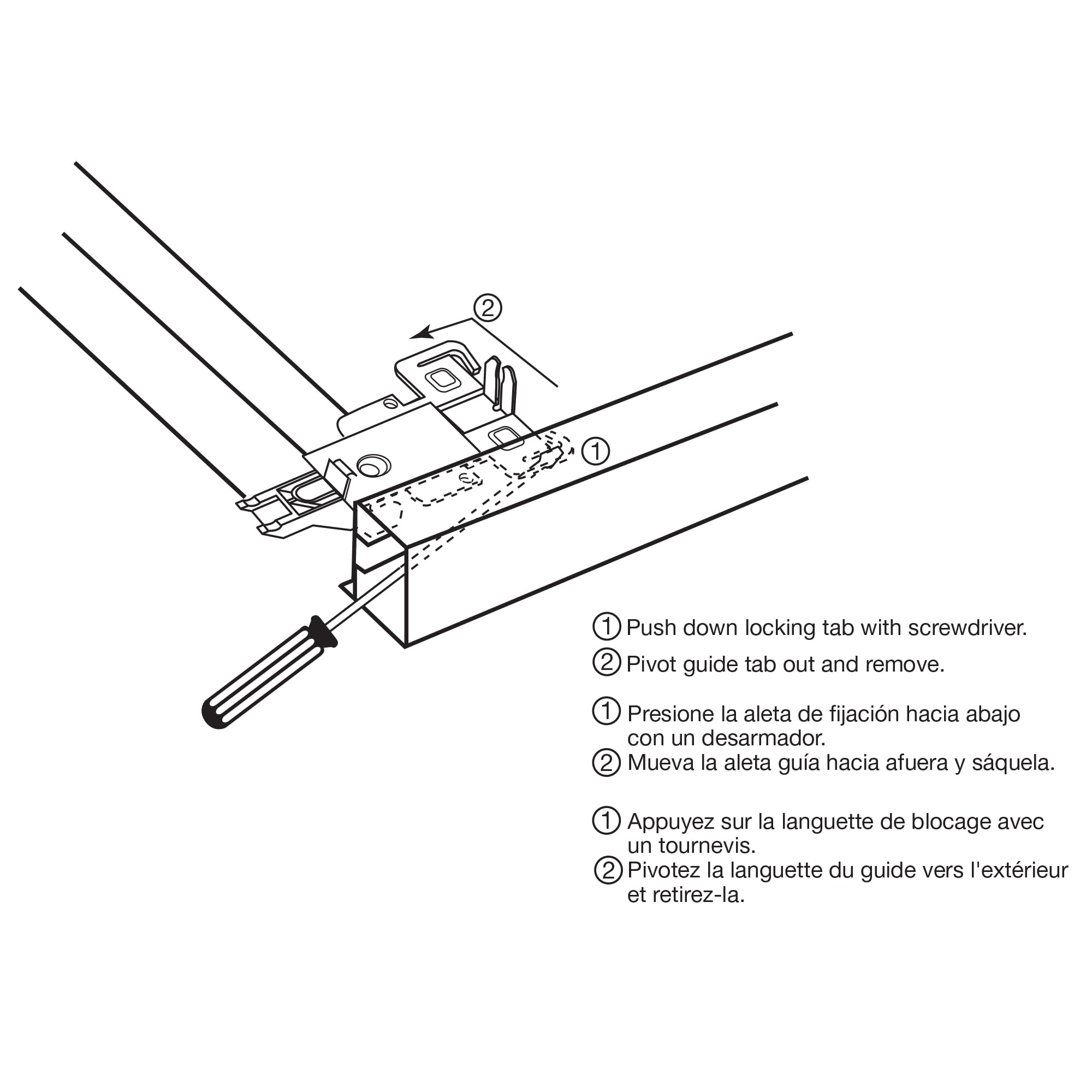 ②

①

① Push down locking tab with screwdriver.
② Pivot guide tab out and remove.

① Presione la aleta de fijación hacia abajo con un desarmador.
② Mueva la aleta guía hacia afuera y sáquela.

① Appuyez sur la languette de blocage avec un tournevis.
② Pivotez la languette du guide vers l'extérieur et retirez-la.