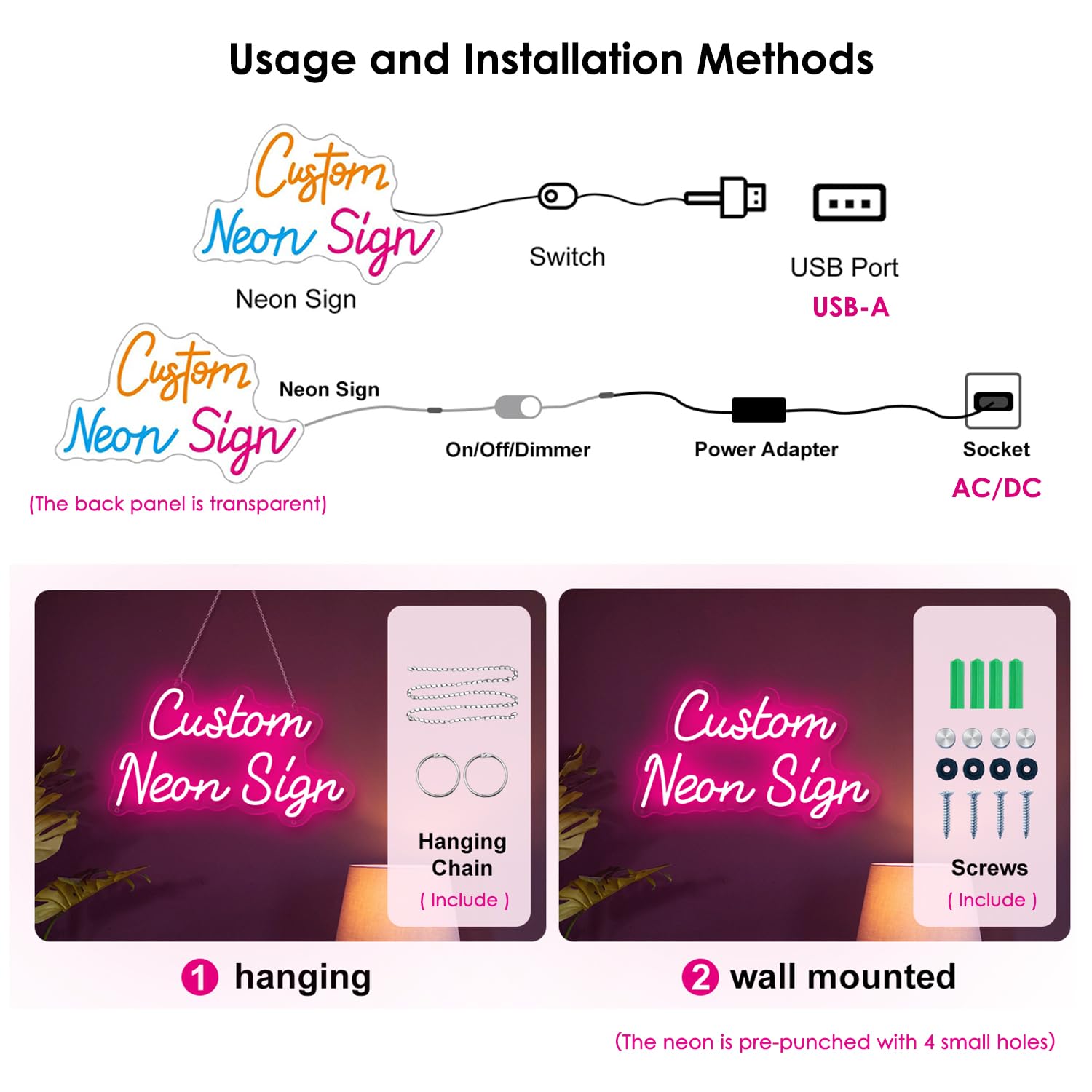 Usage and Installation Methods

Custom Neon Sign

Neon Sign

Switch

USB Port

USB-A

Custom Neon Sign

Neon Sign

On/Off/Dimmer

Power Adapter

Socket

AC/DC

(The back panel is transparent)

Custom Neon Sign

Hanging Chain

( Include )

Custom Neon Sign

Screws

( Include )

1 hanging

2 wall mounted

(The neon is pre-punched with 4 small holes)