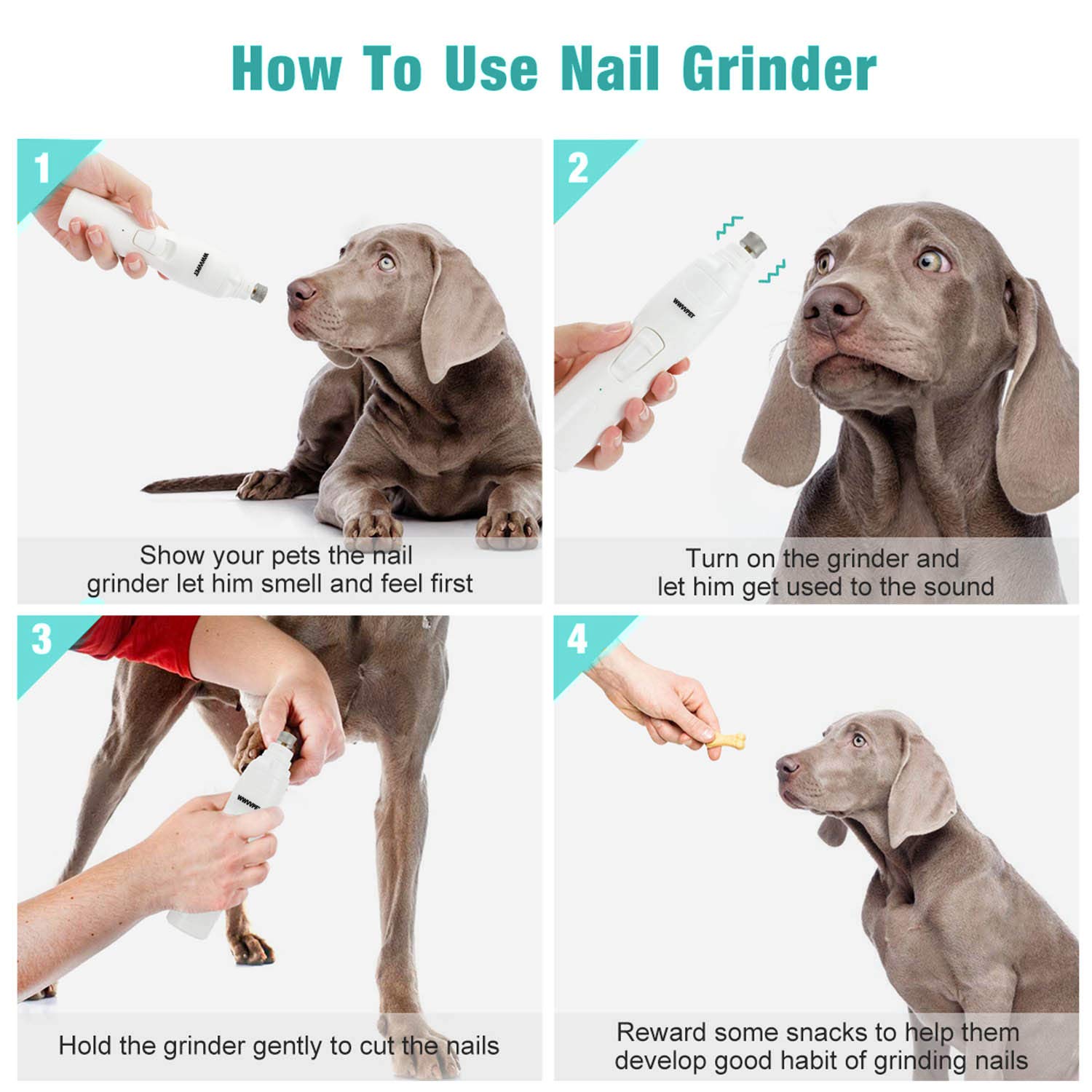 How To Use Nail Grinder

1

WWVVPET

Show your pets the nail grinder let him smell and feel first

2

WWVVPET

Turn on the grinder and let him get used to the sound

3

WWVVPET

Hold the grinder gently to cut the nails

4

Reward some snacks to help them develop good habit of grinding nails