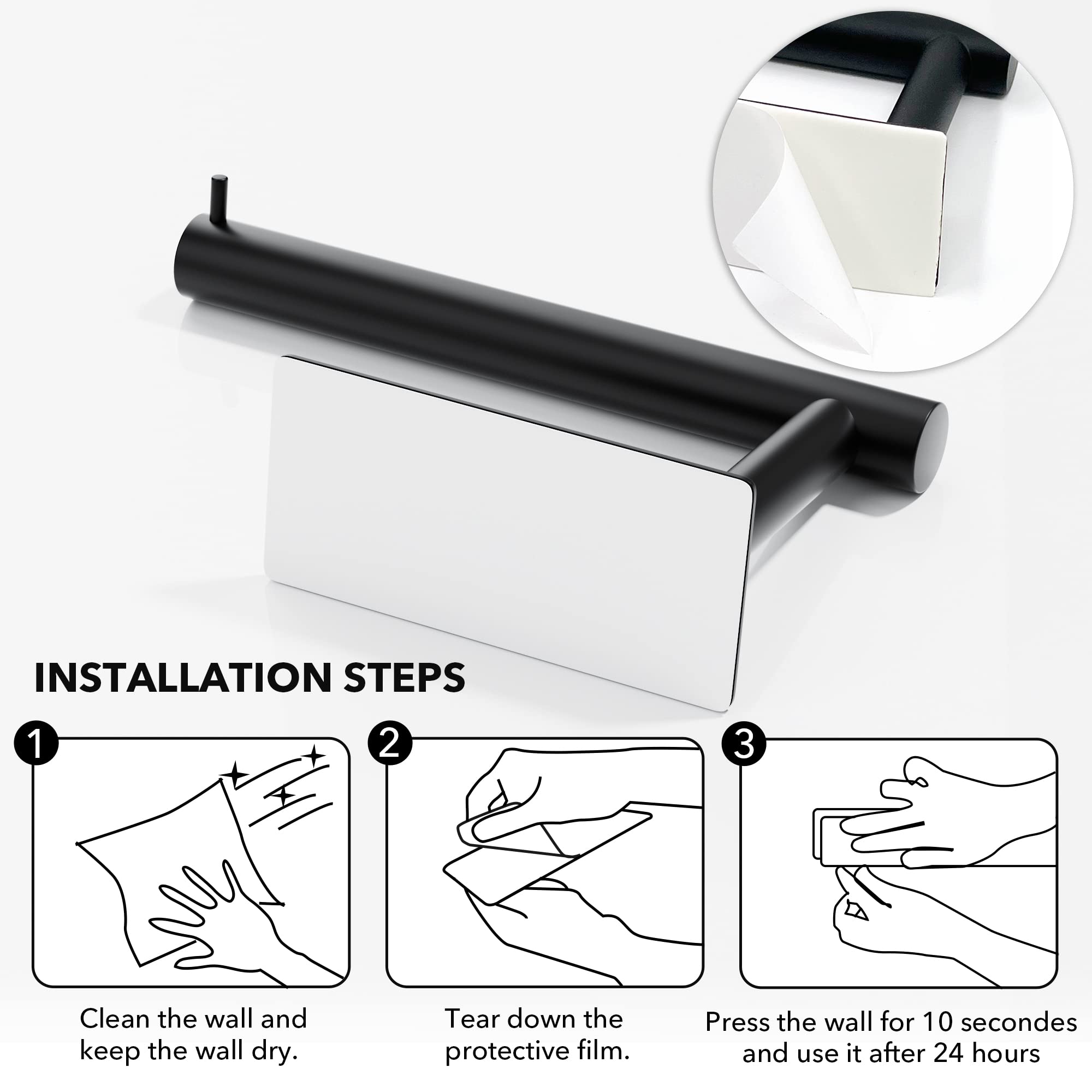 INSTALLATION STEPS

1

Clean the wall and keep the wall dry.

2

Tear down the protective film.

3

Press the wall for 10 secondes and use it after 24 hours