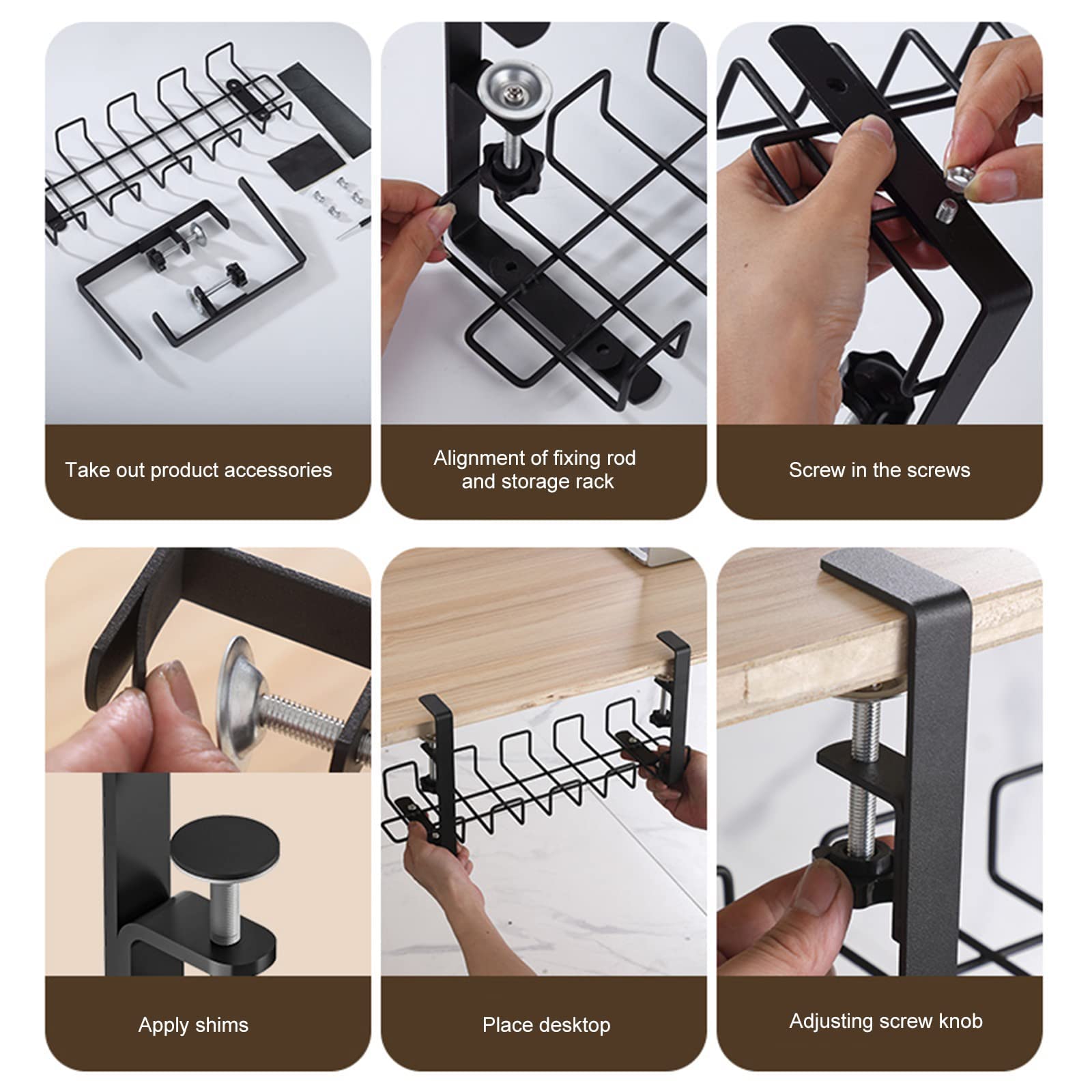 Take out product accessories

Alignment of fixing rod and storage rack

Screw in the screws

Apply shims

Place desktop

Adjusting screw knob