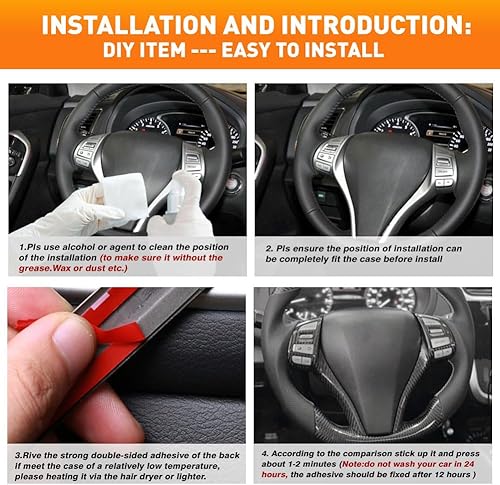 INSTALLATION AND INTRODUCTION:
DIY ITEM --- EASY TO INSTALL

1.Pls use alcohol or agent to clean the position of the installation (to make sure it without the grease.Wax or dust etc.)

2. Pls ensure the position of installation can be completely fit the case before install

3.Rive the strong double-sided adhesive of the back if meet the case of a relatively low temperature, please heating it via the hair dryer or lighter.

4. According to the comparison stick up it and press about 1-2 minutes (Note:do not wash your car in 24 hours, the adhesive should be fixed after 12 hours )