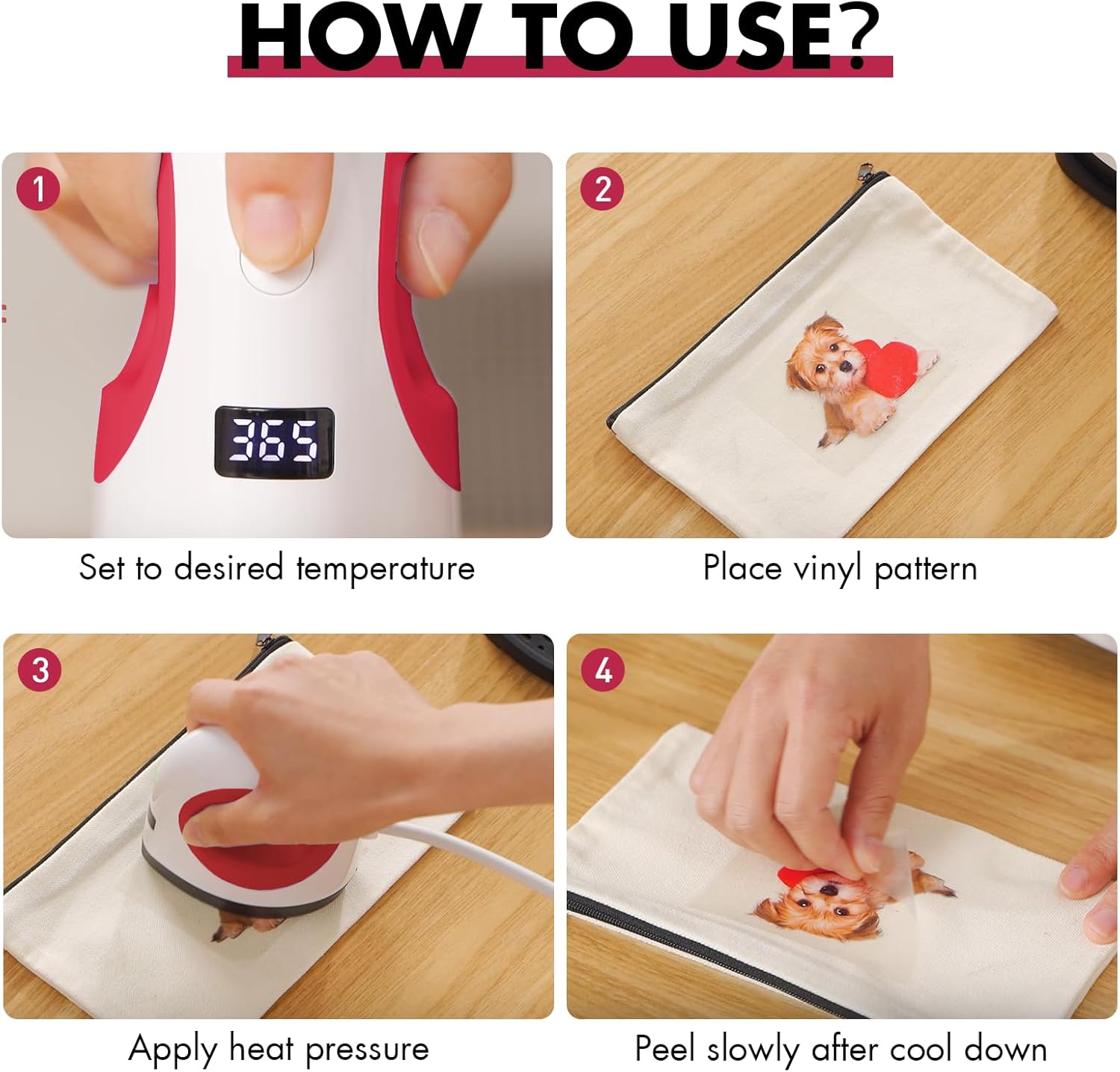 HOW TO USE?

1

365

Set to desired temperature

2

Place vinyl pattern

3

Apply heat pressure

4

Peel slowly after cool down