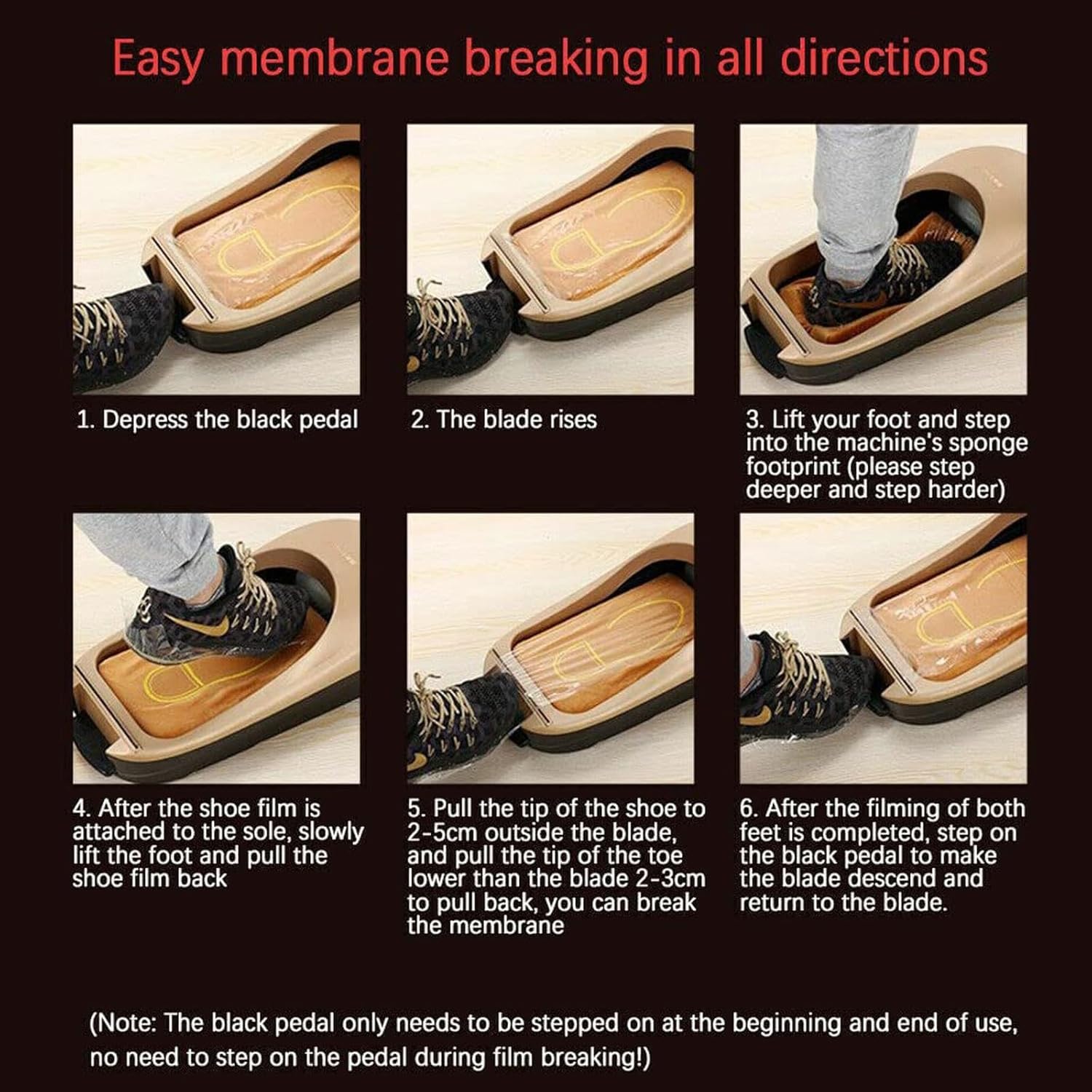 Easy membrane breaking in all directions

1. Depress the black pedal

2. The blade rises

3. Lift your foot and step into the machine's sponge footprint (please step deeper and step harder)

4. After the shoe film is attached to the sole, slowly lift the foot and pull the shoe film back

5. Pull the tip of the shoe to 2-5cm outside the blade, and pull the tip of the toe lower than the blade 2-3cm to pull back, you can break the membrane

6. After the filming of both feet is completed, step on the black pedal to make the blade descend and return to the blade.

(Note: The black pedal only needs to be stepped on at the beginning and end of use, no need to step on the pedal during film breaking!)