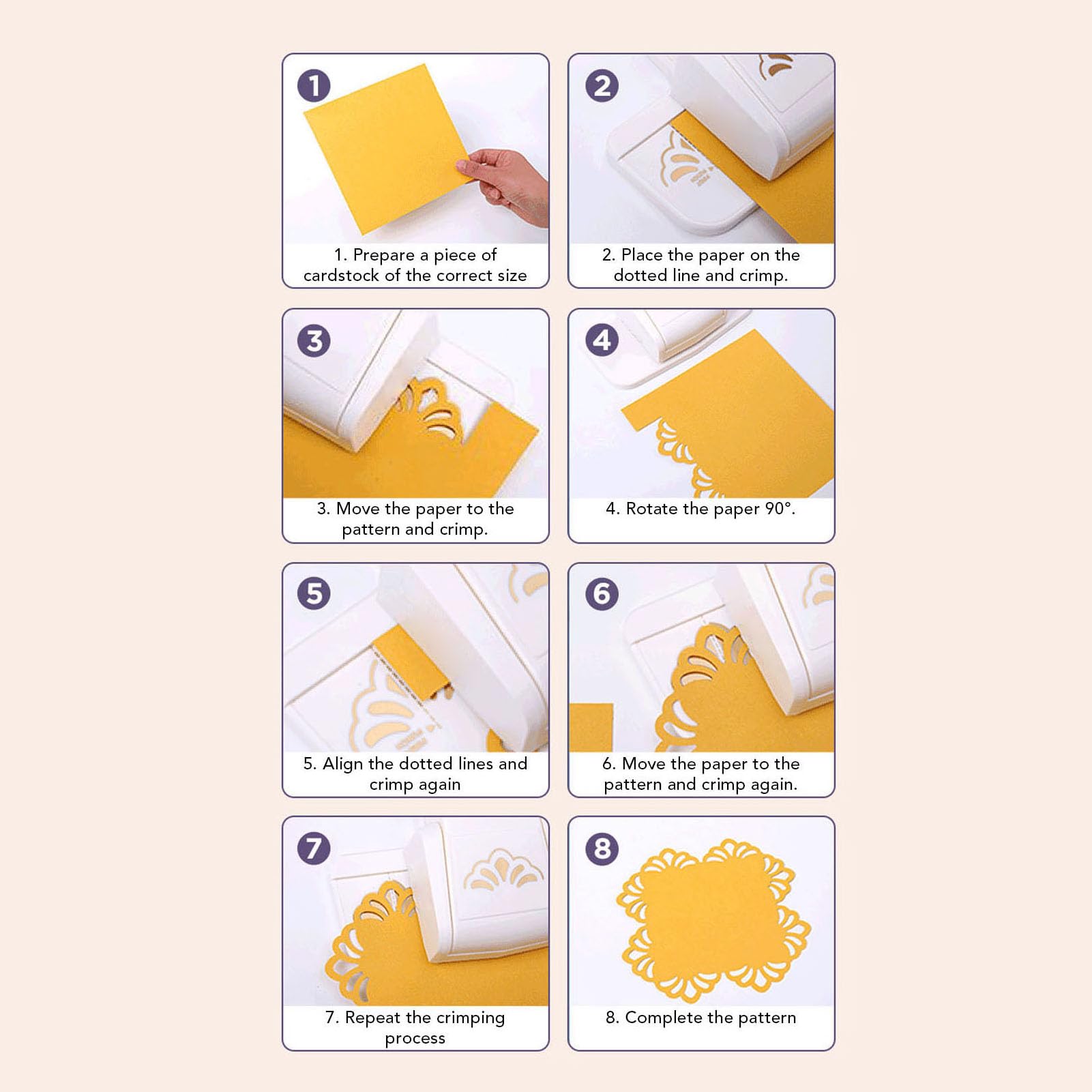 1

1. Prepare a piece of cardstock of the correct size

2

2. Place the paper on the dotted line and crimp.

3

3. Move the paper to the pattern and crimp.

4

4. Rotate the paper 90°.

5

5. Align the dotted lines and crimp again

6

6. Move the paper to the pattern and crimp again.

7

7. Repeat the crimping process

8

8. Complete the pattern