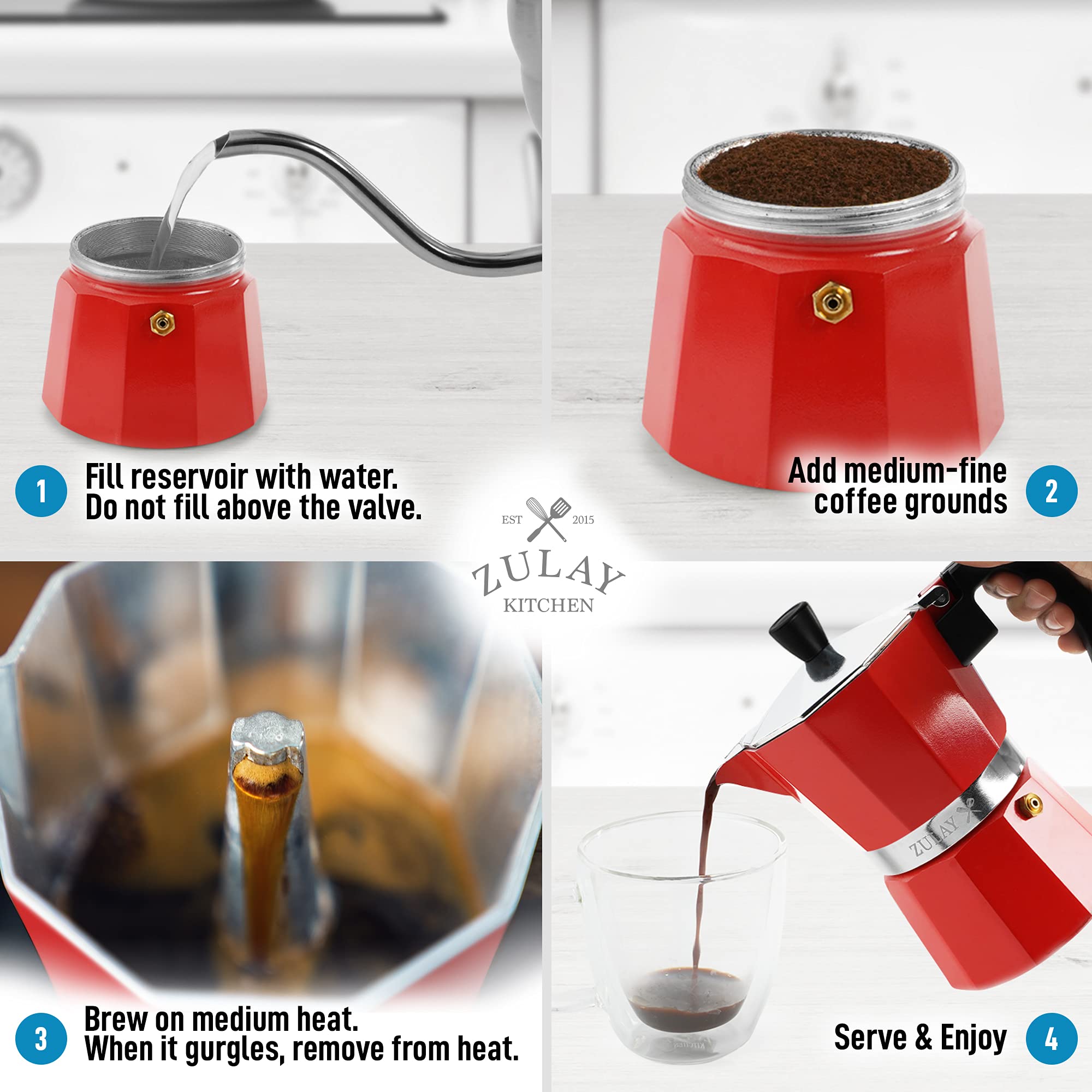 1 Fill reservoir with water. Do not fill above the valve.

Add medium-fine coffee grounds 2

EST 2015
ZULAY
KITCHEN

3 Brew on medium heat. When it gurgles, remove from heat.

ZULAY

Serve & Enjoy 4