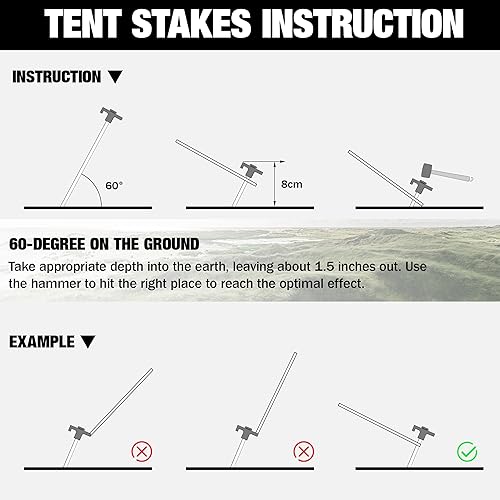 TENT STAKES INSTRUCTION

INSTRUCTION ▼

60°

8cm

60-DEGREE ON THE GROUND

Take appropriate depth into the earth, leaving about 1.5 inches out. Use the hammer to hit the right place to reach the optimal effect.

EXAMPLE ▼