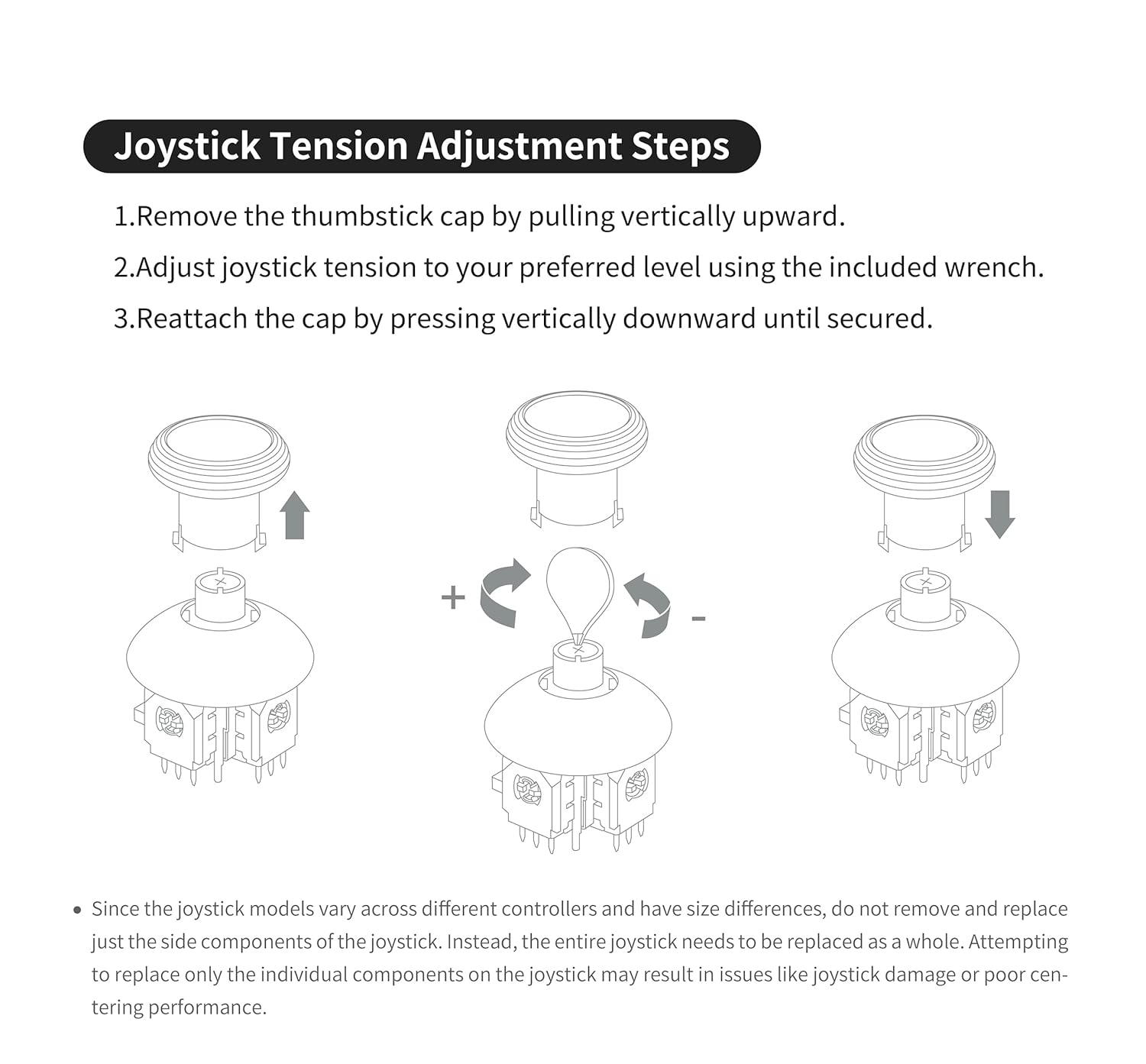 Joystick Tension Adjustment Steps

1.Remove the thumbstick cap by pulling vertically upward.

2.Adjust joystick tension to your preferred level using the included wrench.

3.Reattach the cap by pressing vertically downward until secured.

+

-

• Since the joystick models vary across different controllers and have size differences, do not remove and replace just the side components of the joystick. Instead, the entire joystick needs to be replaced as a whole. Attempting to replace only the individual components on the joystick may result in issues like joystick damage or poor centering performance.