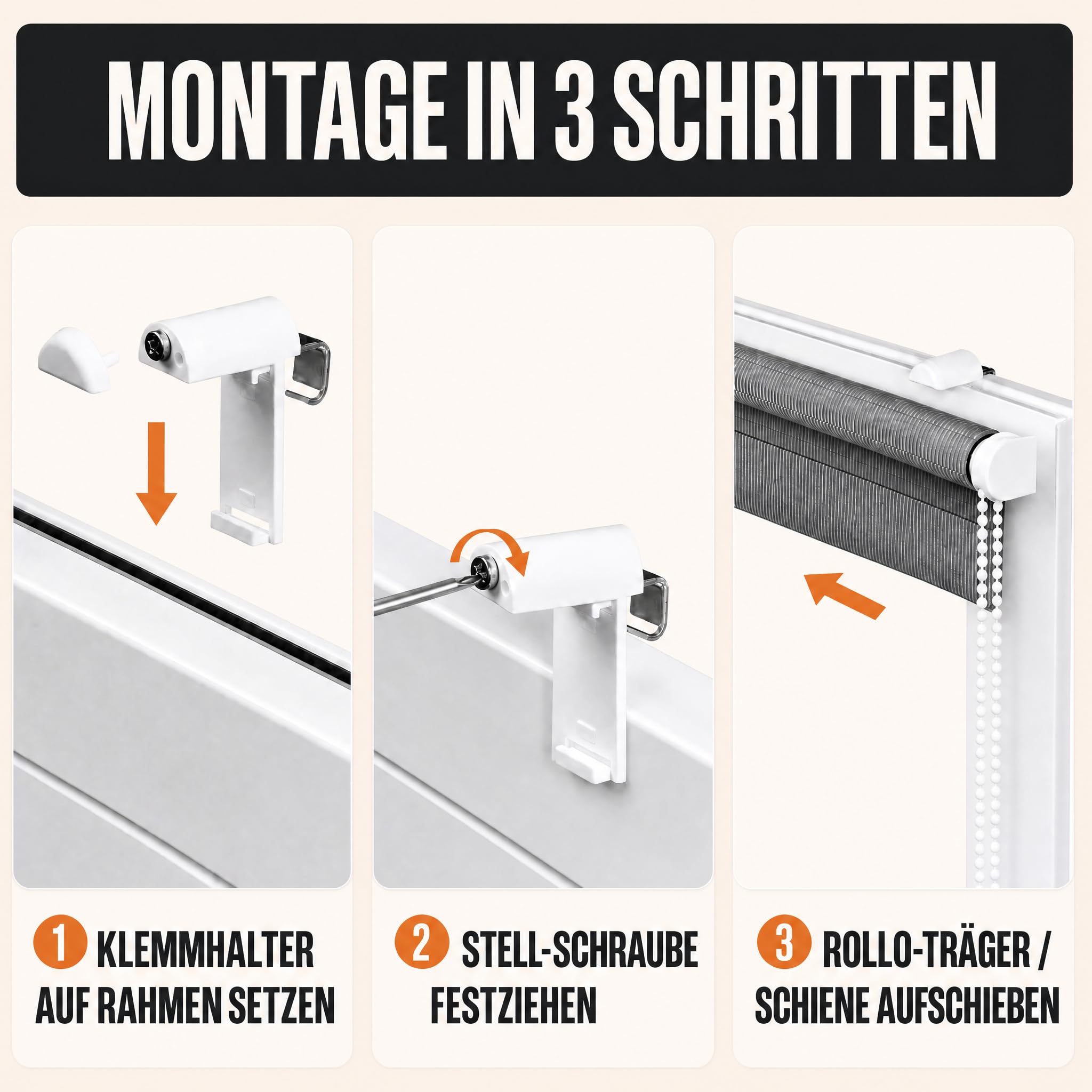 MONTAGE IN 3 SCHRITTEN

1 KLEMMHALTER AUF RAHMEN SETZEN

2 STELL-SCHRAUBE FESTZIEHEN

3 ROLLO-TRÄGER / SCHIENE AUFSCHIEBEN