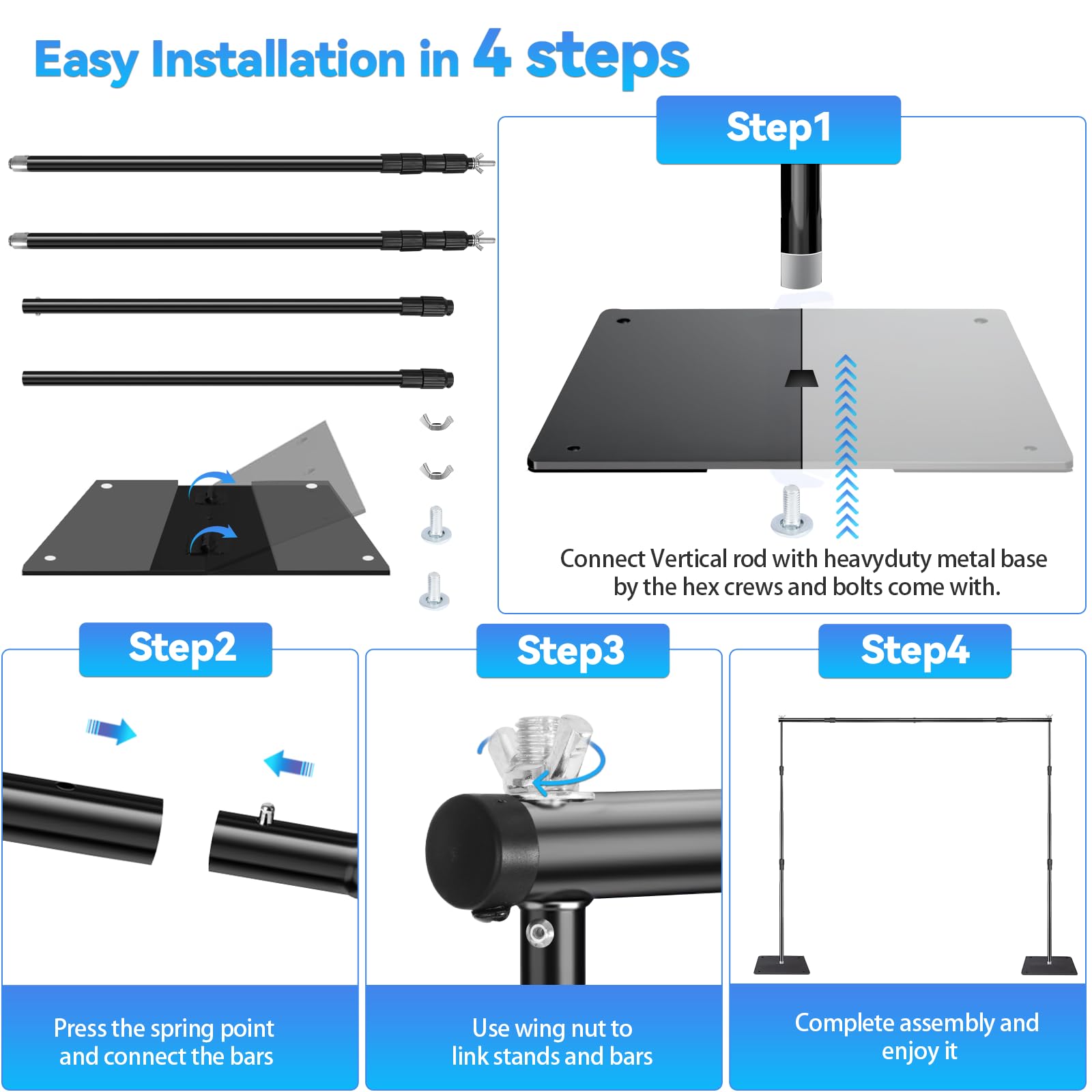 Easy Installation in 4 steps

Step1

Connect Vertical rod with heavyduty metal base by the hex crews and bolts come with.

Step2

Press the spring point and connect the bars

Step3

Use wing nut to link stands and bars

Step4

Complete assembly and enjoy it