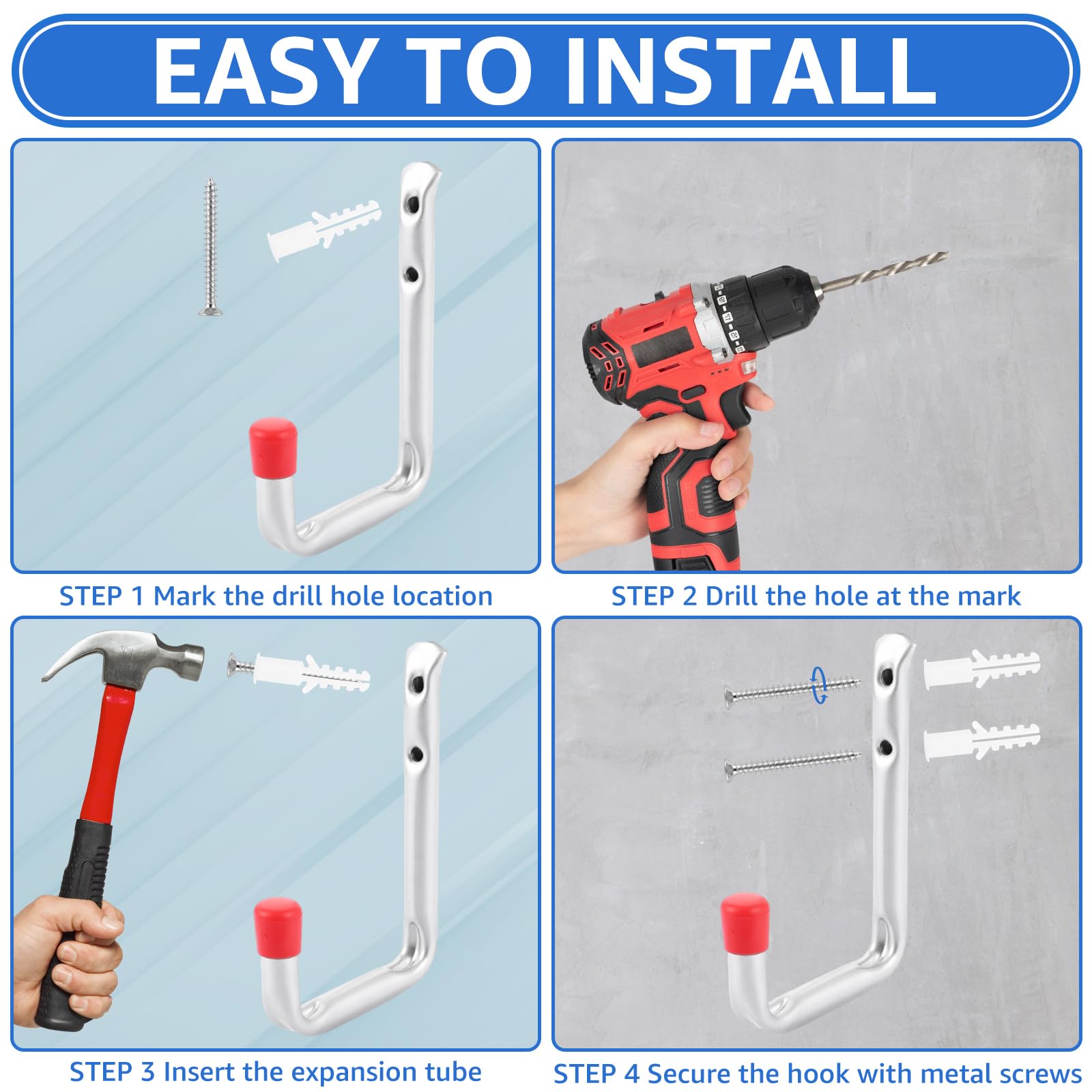 EASY TO INSTALL

STEP 1 Mark the drill hole location

STEP 2 Drill the hole at the mark

STEP 3 Insert the expansion tube

STEP 4 Secure the hook with metal screws