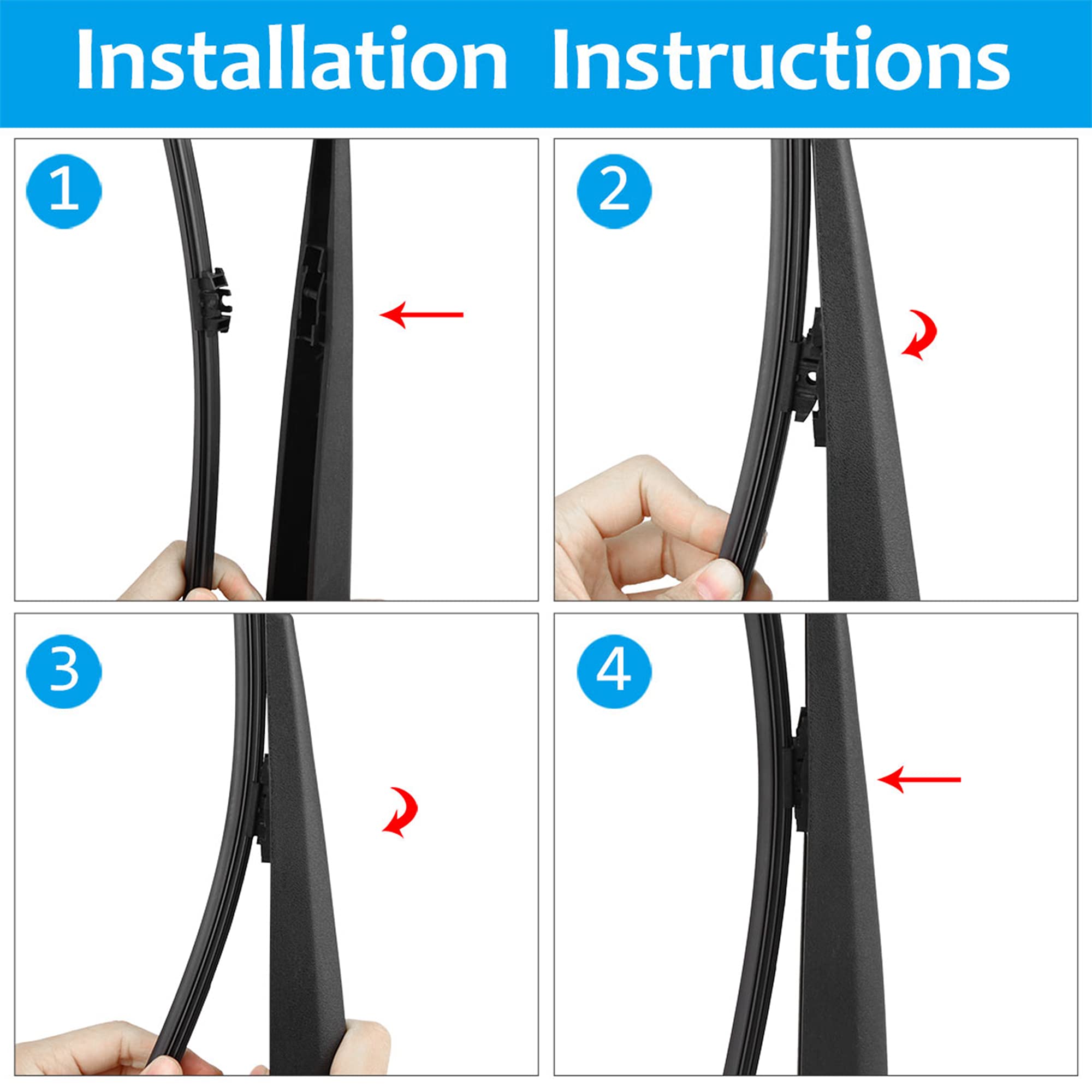 Installation Instructions

1

2

3

4