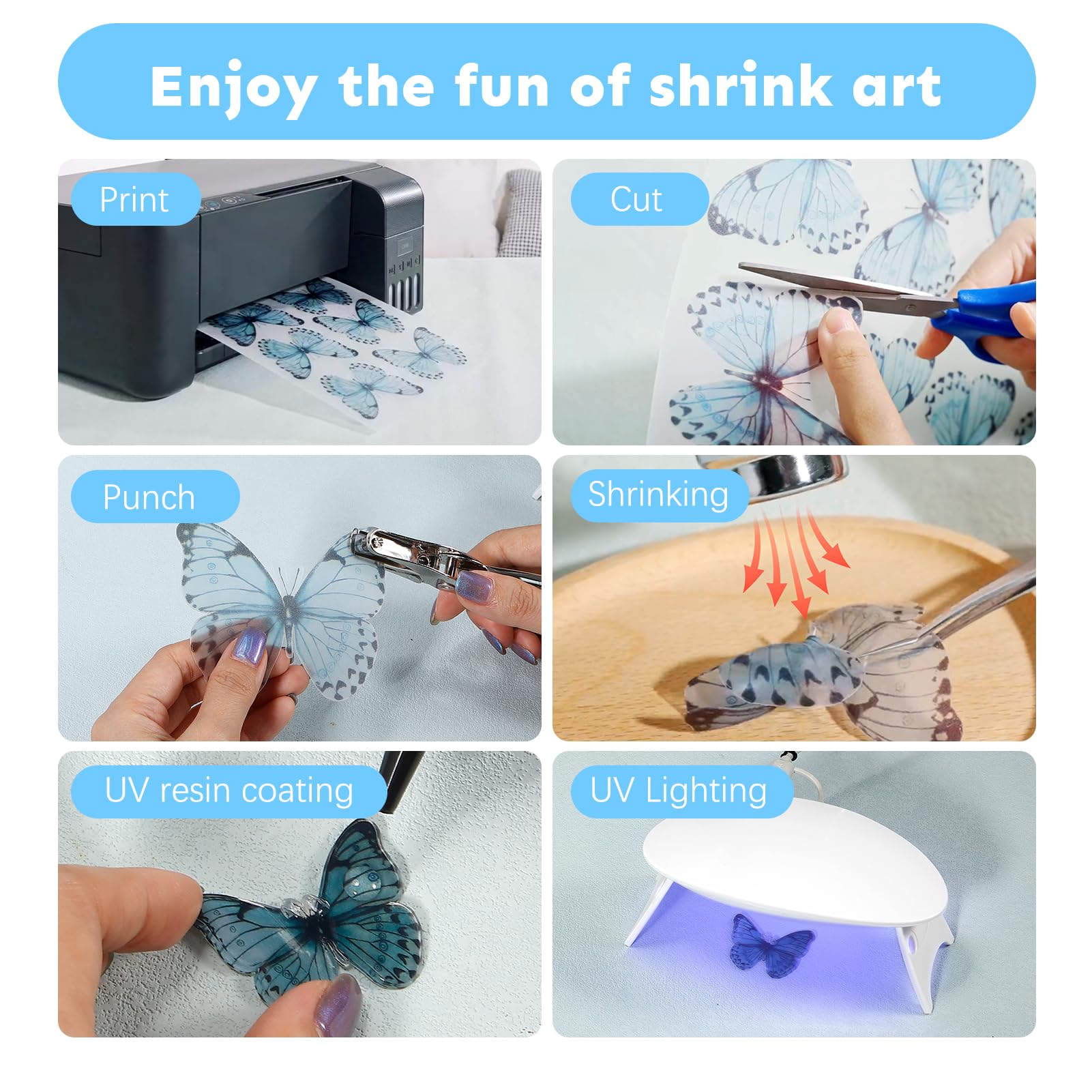 Enjoy the fun of shrink art

Print

Cut

Punch

Shrinking

UV resin coating

UV Lighting