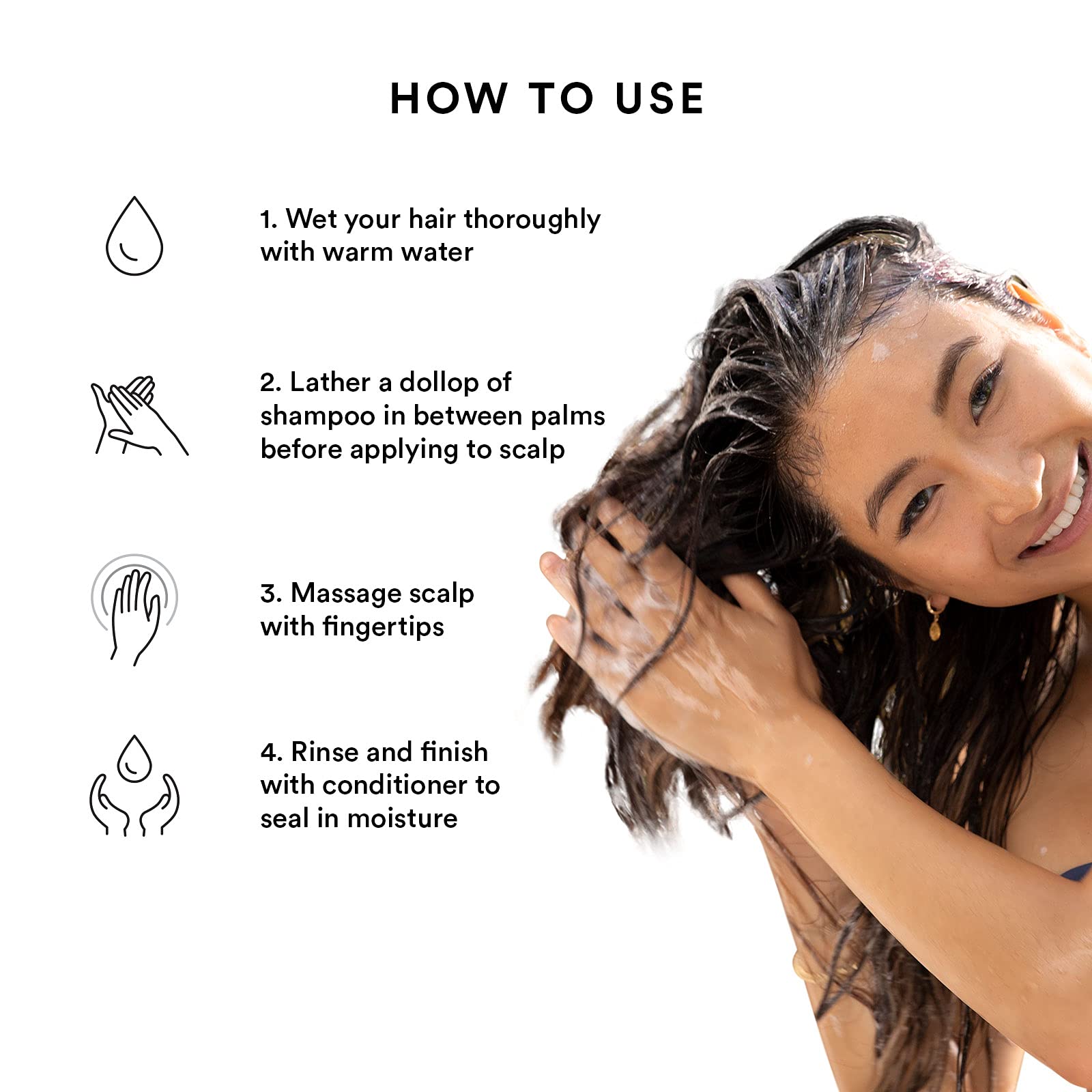 HOW TO USE

1. Wet your hair thoroughly with warm water

2. Lather a dollop of shampoo in between palms before applying to scalp

3. Massage scalp with fingertips

4. Rinse and finish with conditioner to seal in moisture