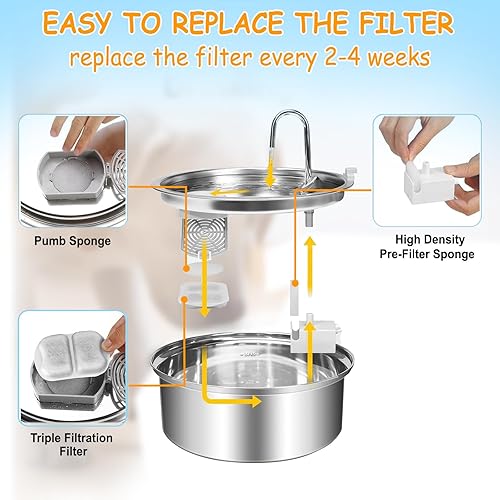 EASY TO REPLACE THE FILTER
replace the filter every 2-4 weeks

Pumb Sponge

High Density
Pre-Filter Sponge

Triple Filtration
Filter