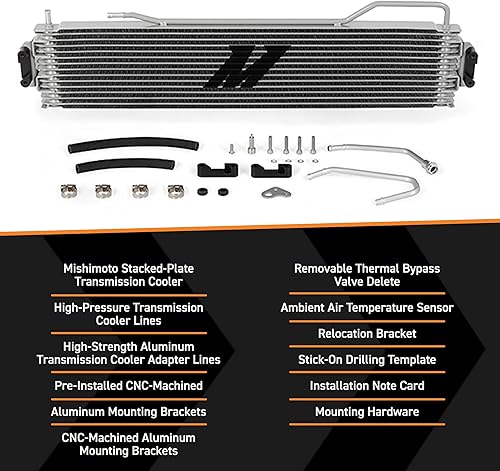 Mishimoto Stacked-Plate Transmission Cooler

High-Pressure Transmission Cooler Lines

High-Strength Aluminum Transmission Cooler Adapter Lines

Pre-Installed CNC-Machined

Aluminum Mounting Brackets

CNC-Machined Aluminum Mounting Brackets

Removable Thermal Bypass Valve Delete

Ambient Air Temperature Sensor

Relocation Bracket

Stick-On Drilling Template

Installation Note Card

Mounting Hardware