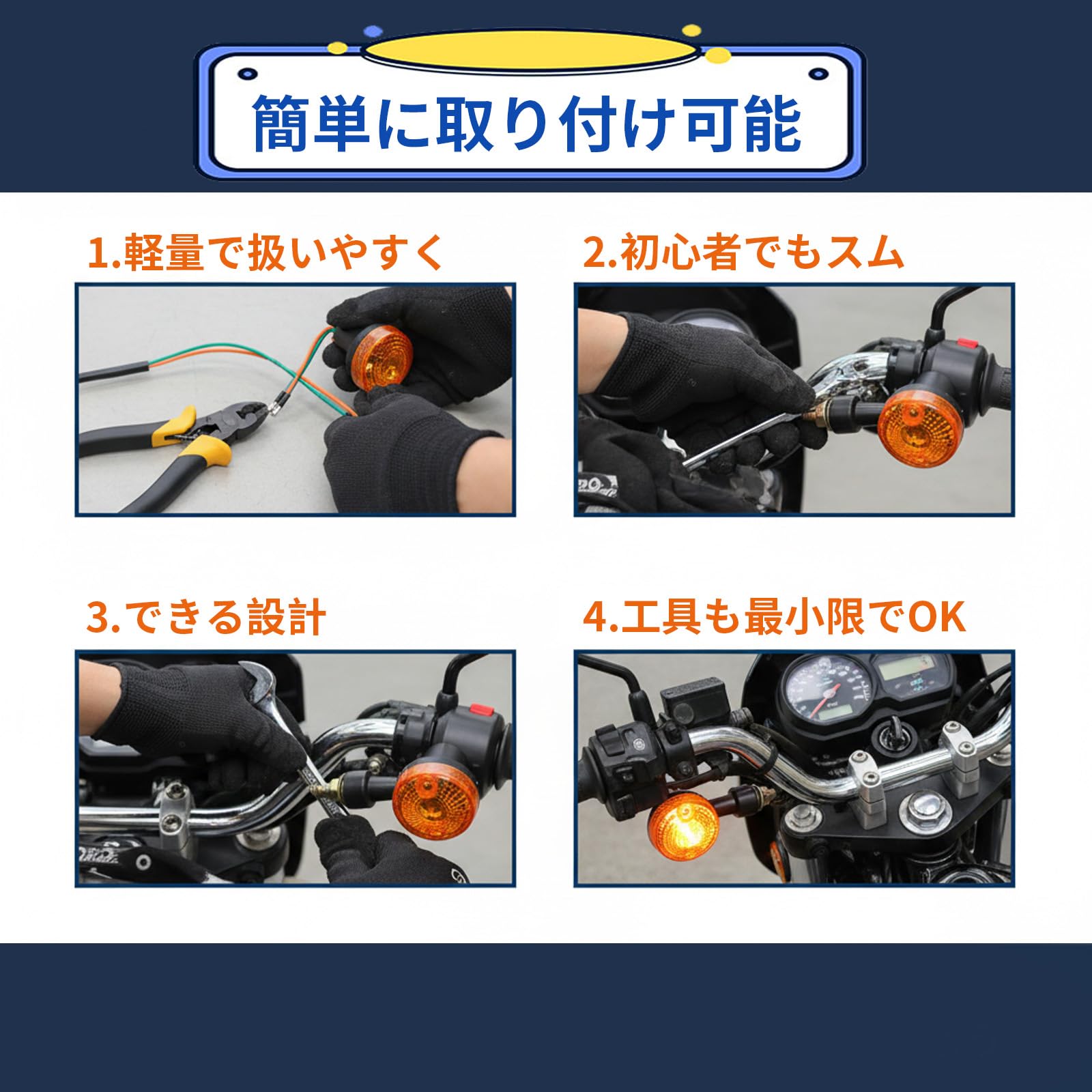 簡単に取り付け可能

1.軽量で扱いやすく

2.初心者でもスム

3.できる設計

4.工具も最小限でOK