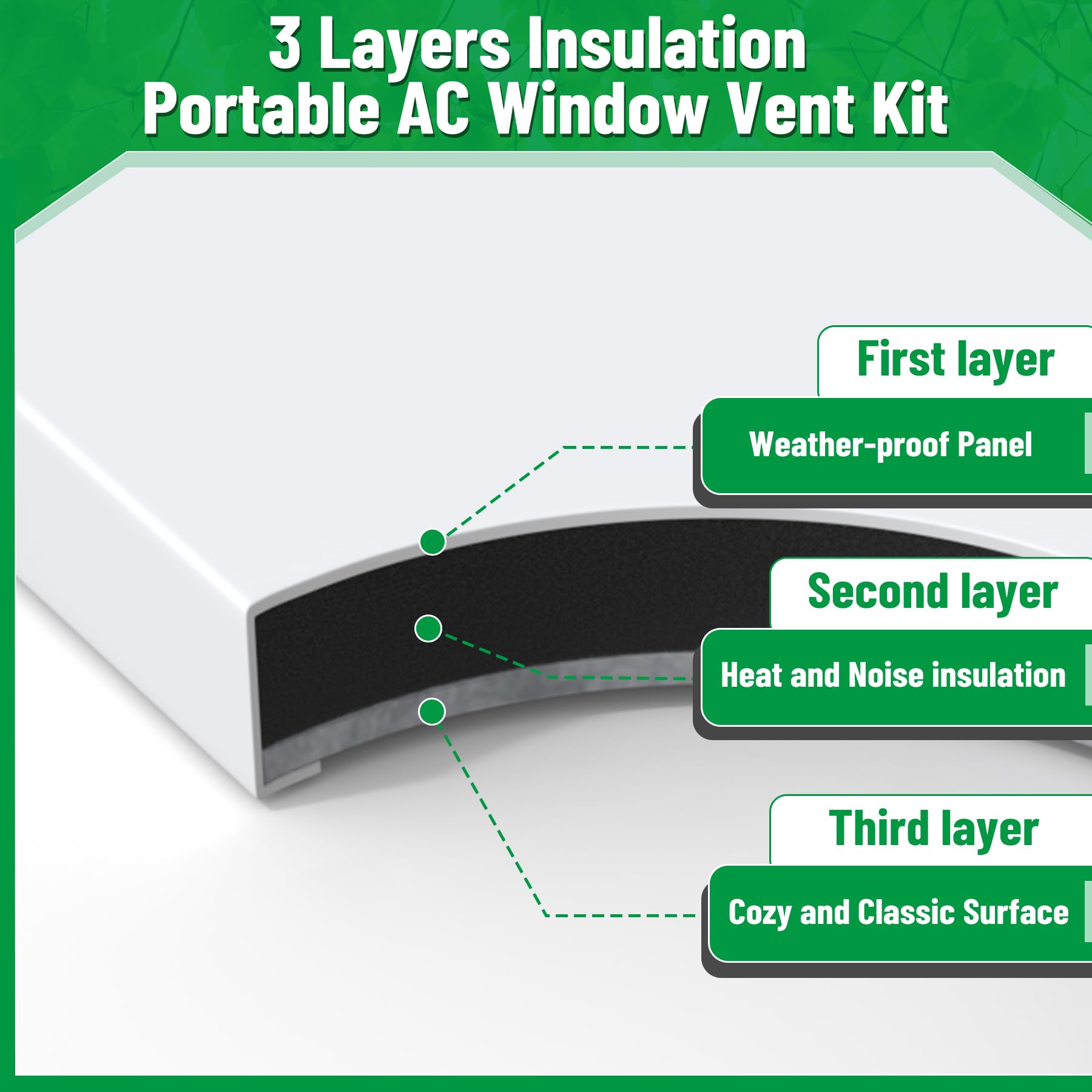 3 Layers Insulation
Portable AC Window Vent Kit

First layer

Weather-proof Panel

Second layer

Heat and Noise insulation

Third layer

Cozy and Classic Surface