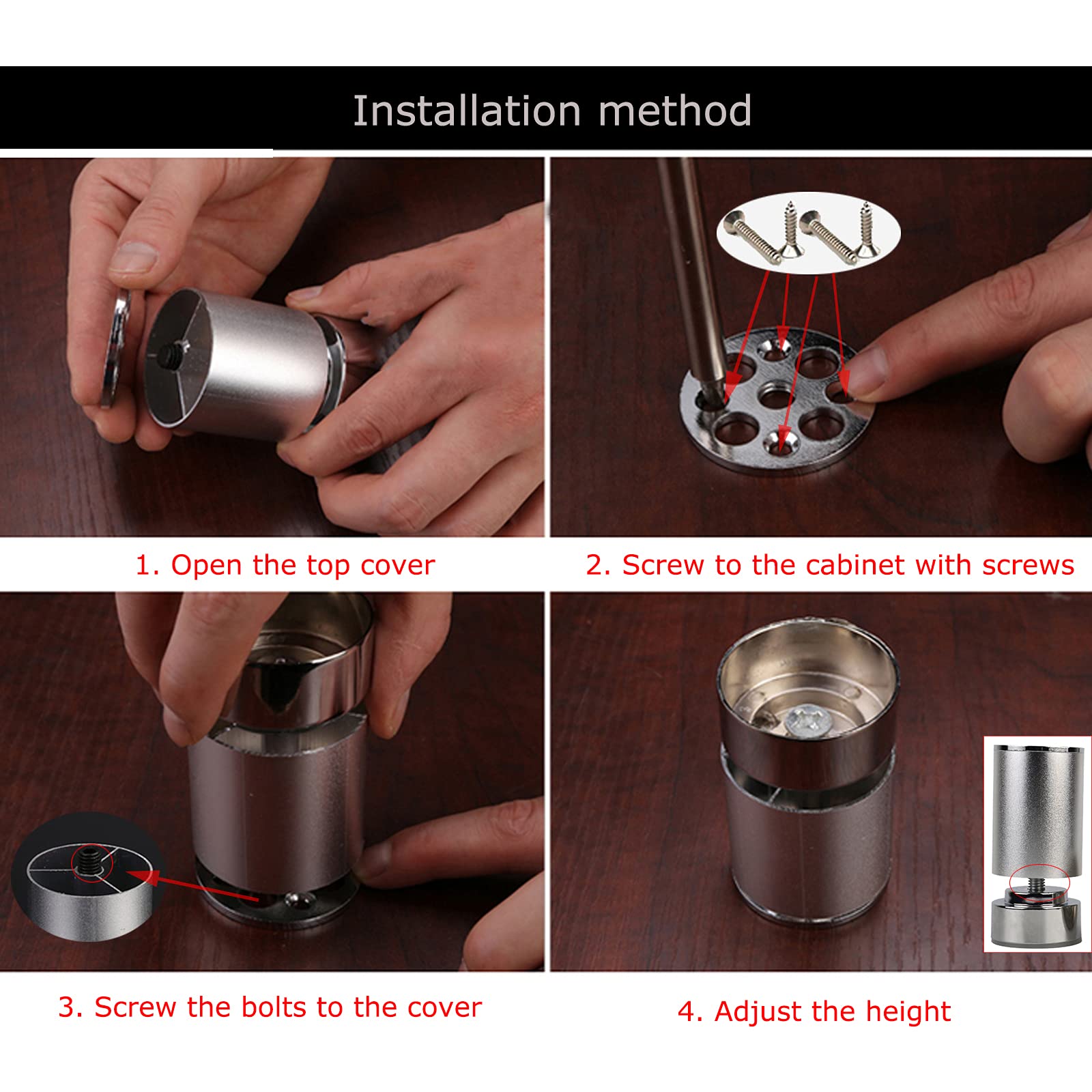 Installation method

1. Open the top cover

2. Screw to the cabinet with screws

3. Screw the bolts to the cover

4. Adjust the height