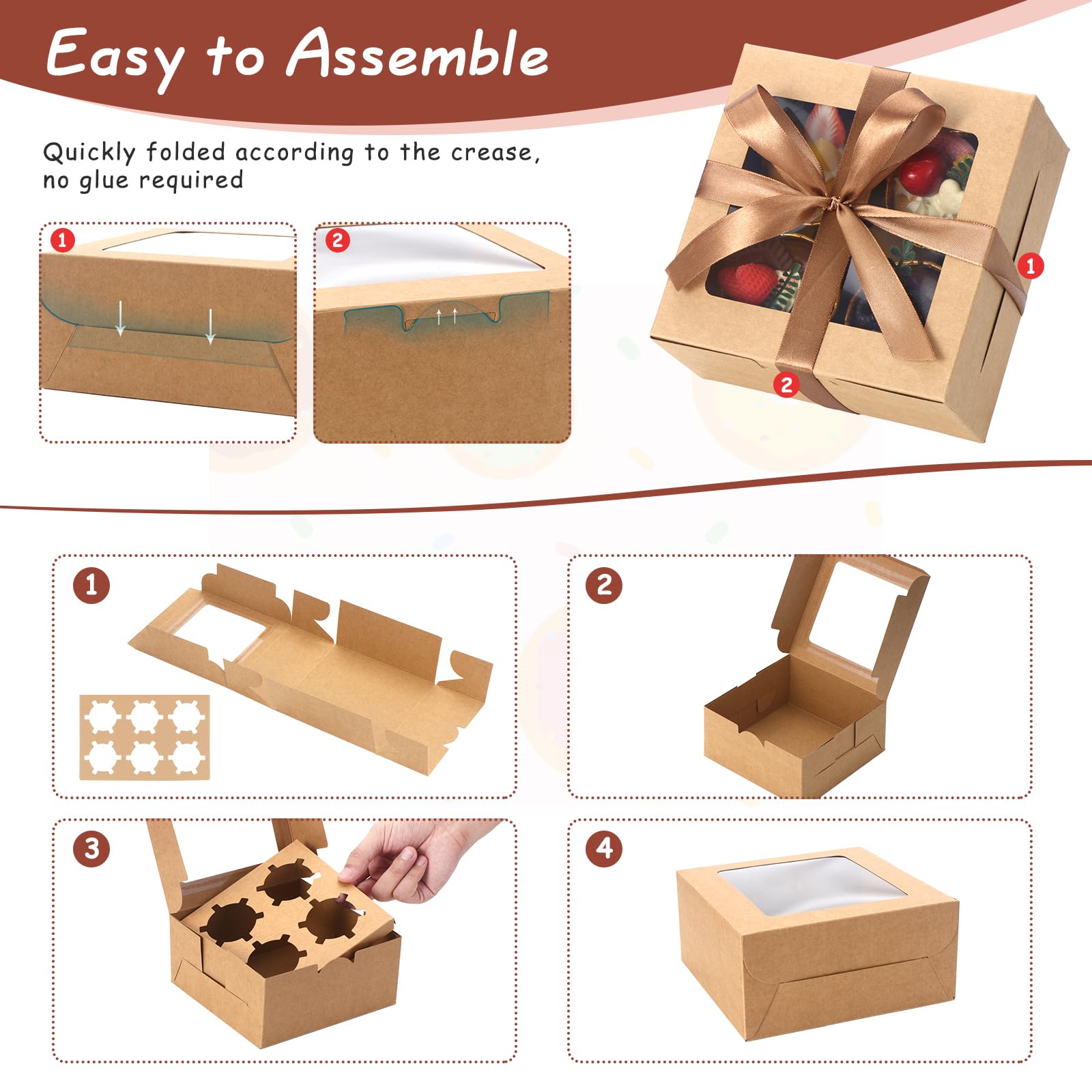 Easy to Assemble

Quickly folded according to the crease, no glue required

1

2

1

2

1

2

3

4