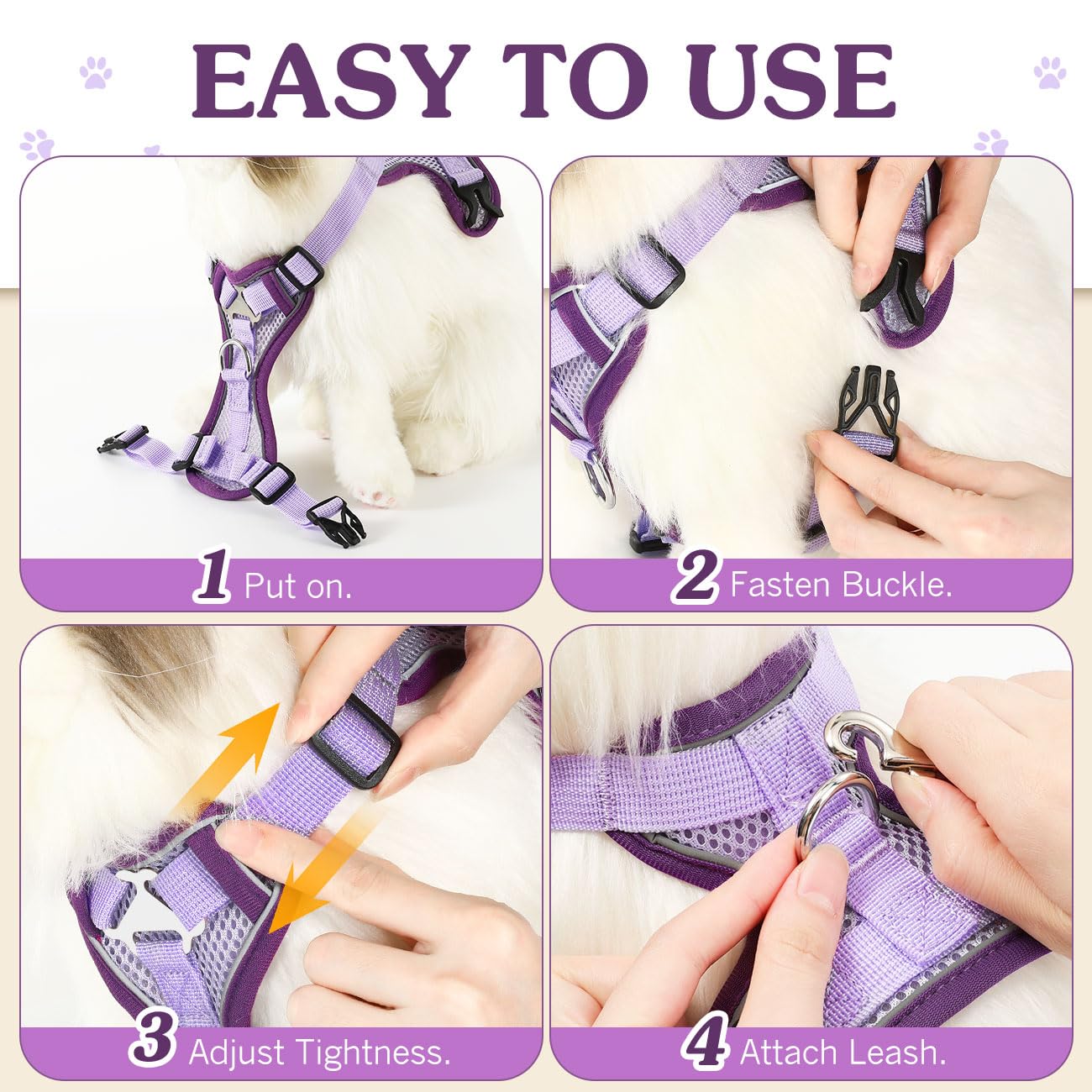 EASY TO USE

1 Put on.

2 Fasten Buckle.

3 Adjust Tightness.

4 Attach Leash.