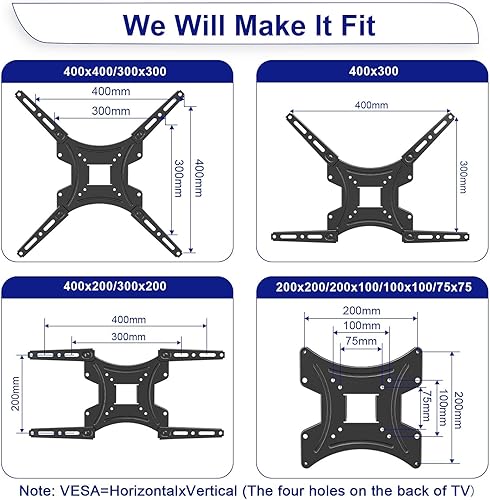 We Will Make It Fit

400x400/300x300

400mm

300mm

300mm

400mm

400x300

400mm

300mm

400x200/300x200

400mm

300mm

200mm

200x200/200x100/100x100/75x75

200mm

100mm

75mm

75mm

100mm

200mm

Note: VESA=HorizontalxVertical (The four holes on the back of TV)