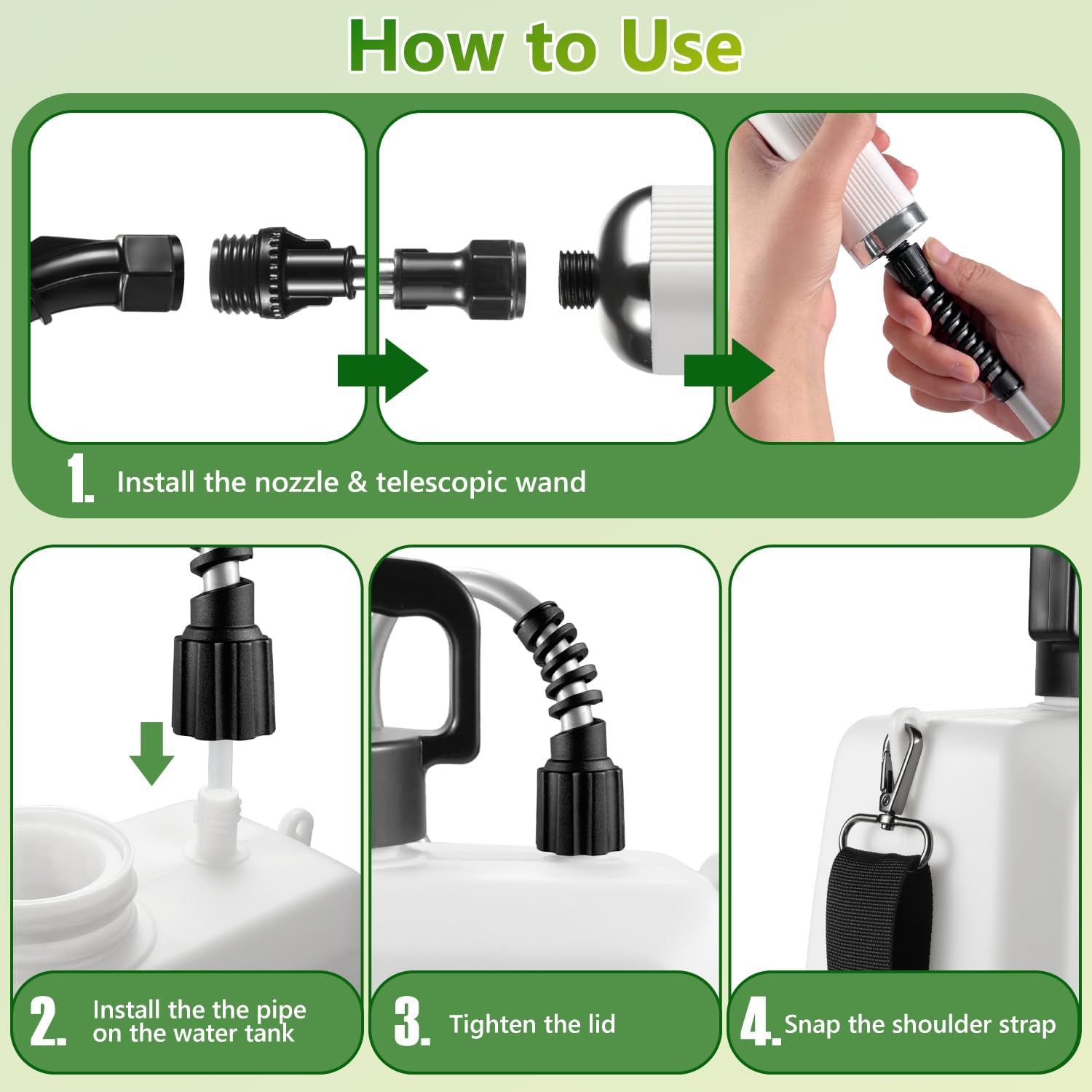 How to Use

1. Install the nozzle & telescopic wand

2. Install the the pipe on the water tank

3. Tighten the lid

4. Snap the shoulder strap