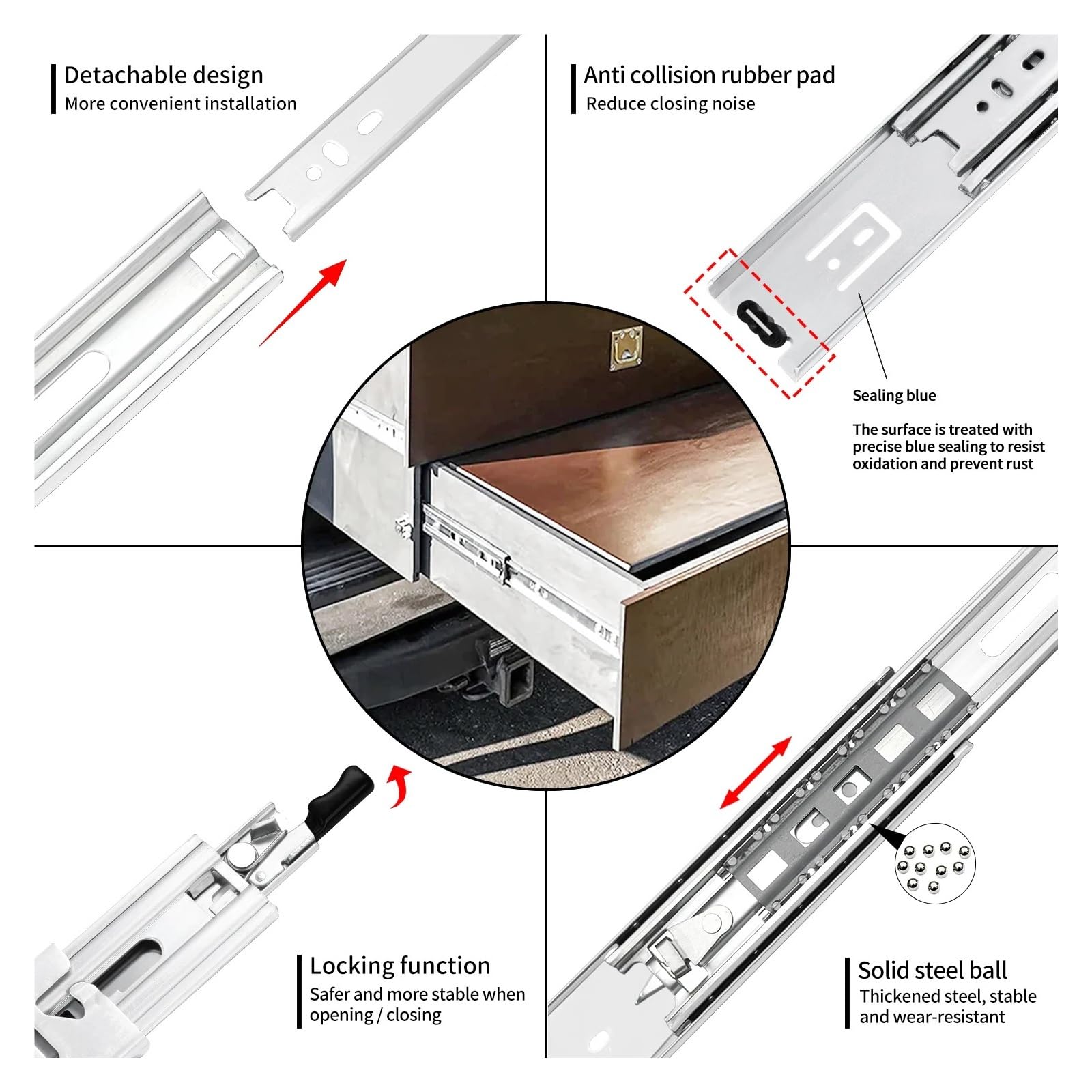 Detachable design
More convenient installation

Anti collision rubber pad
Reduce closing noise

Sealing blue

The surface is treated with precise blue sealing to resist oxidation and prevent rust

Locking function
Safer and more stable when opening / closing

Solid steel ball
Thickened steel, stable and wear-resistant