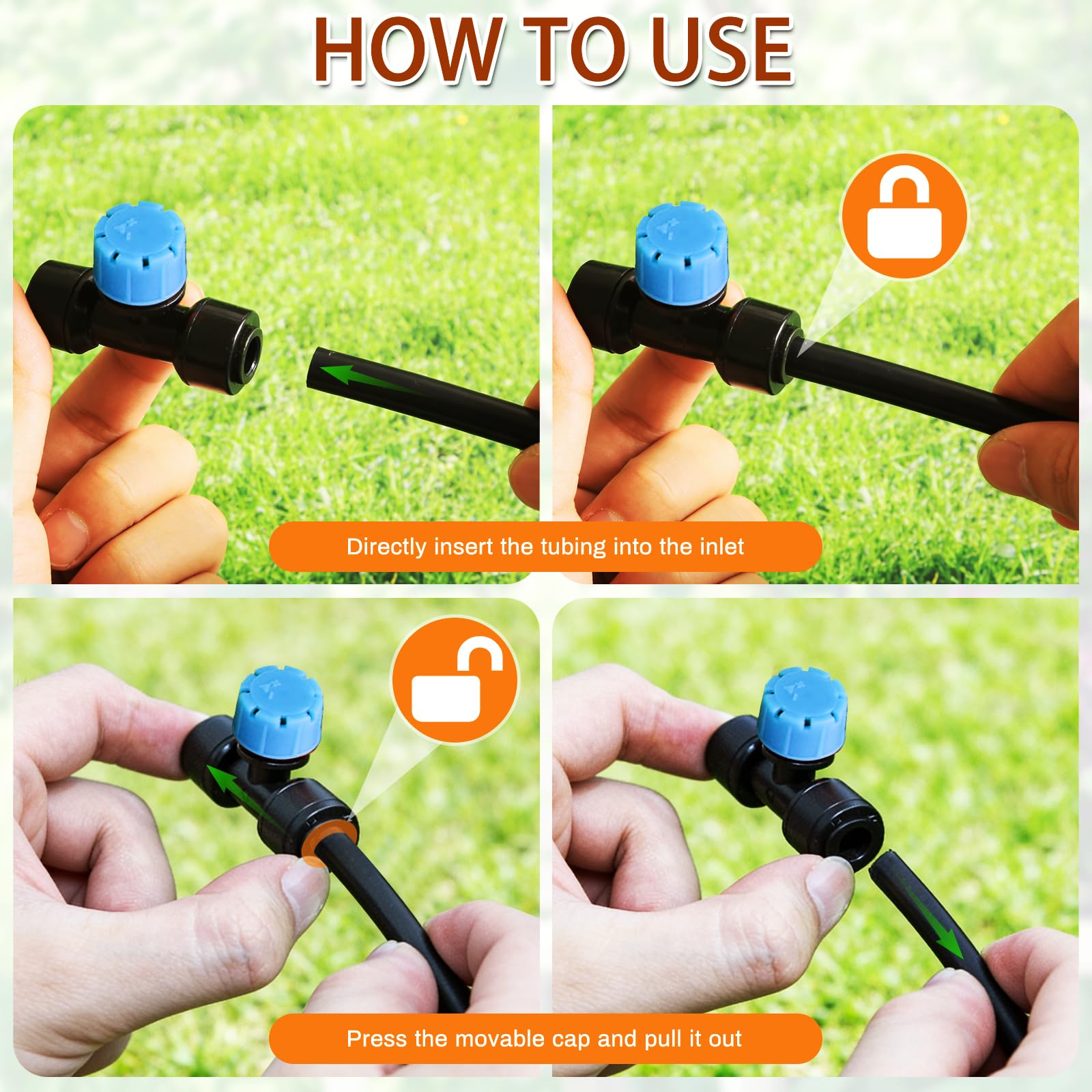 HOW TO USE

Directly insert the tubing into the inlet

Press the movable cap and pull it out